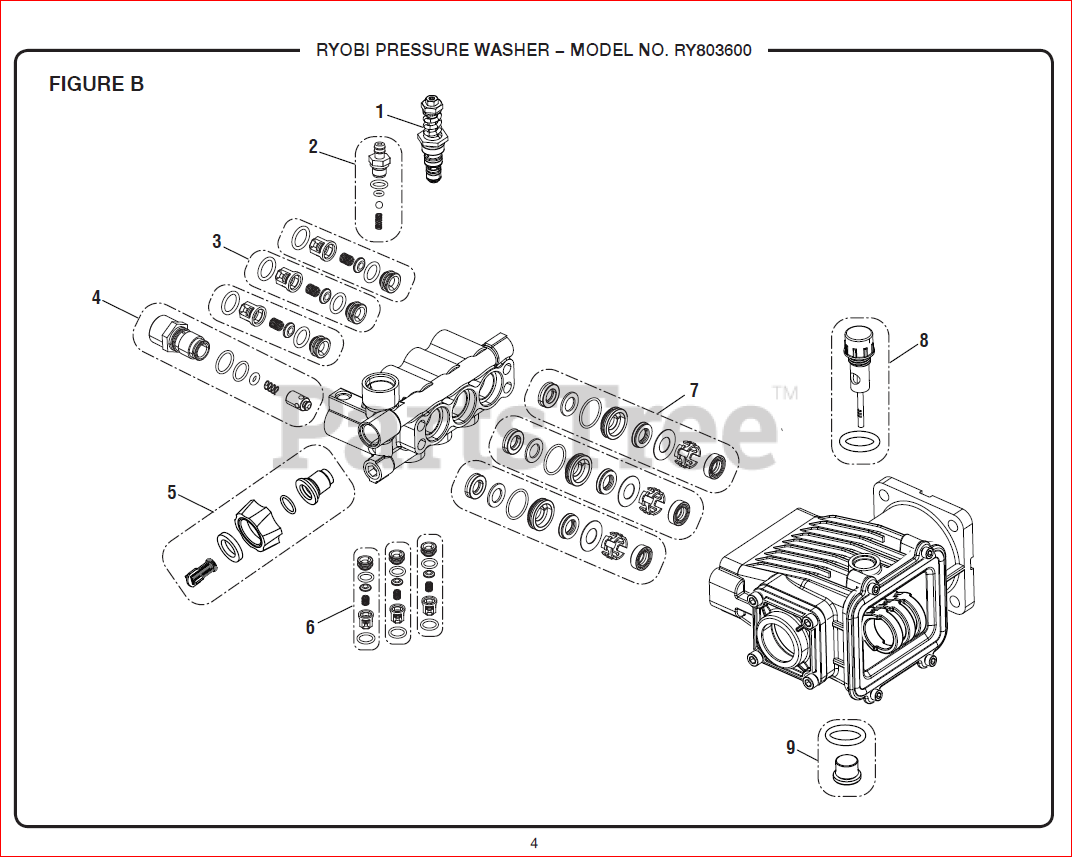 RYOBI PRESSURE WASHER – MODEL NO. RY803600

FIGURE B

1

2

3

4

5

6

7

8

9

PartsTree™

4