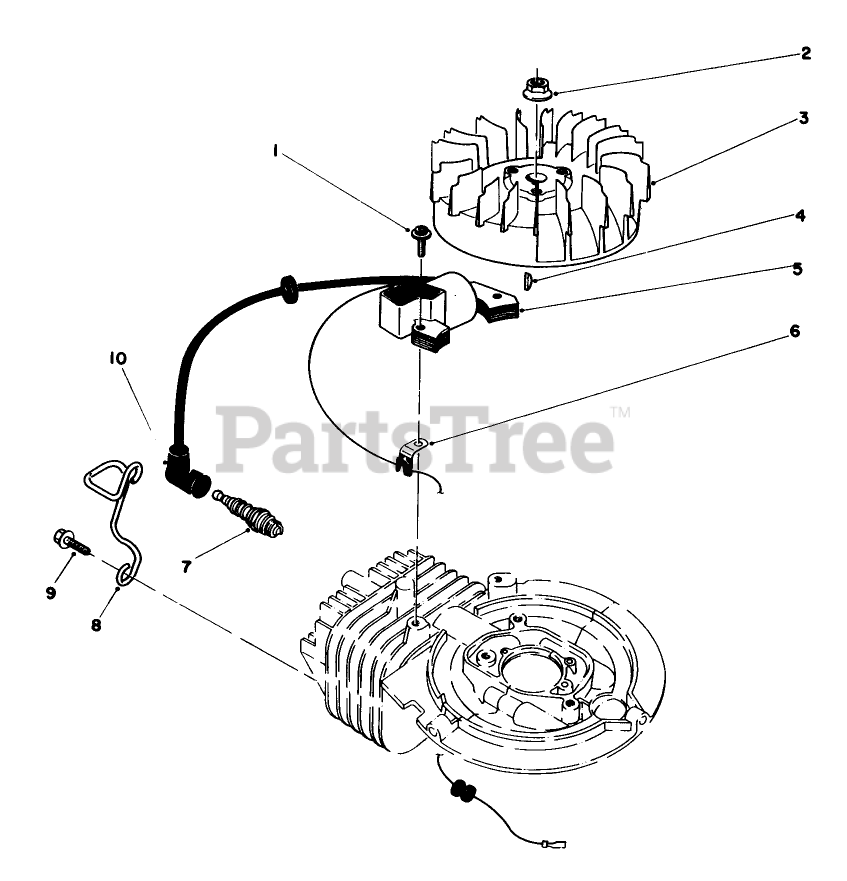 2
3
1
4
5
6
10
PartsTree™
7
9
8