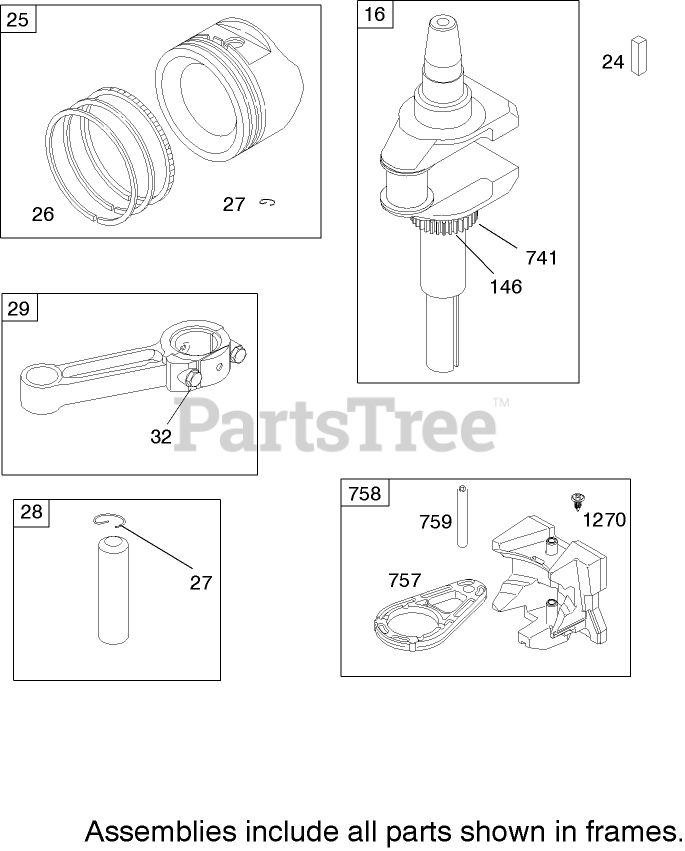 25

26

27

16

24

741

146

29

32

PartsTree™

28

27

758

759

1270

757

Assemblies include all parts shown in frames.