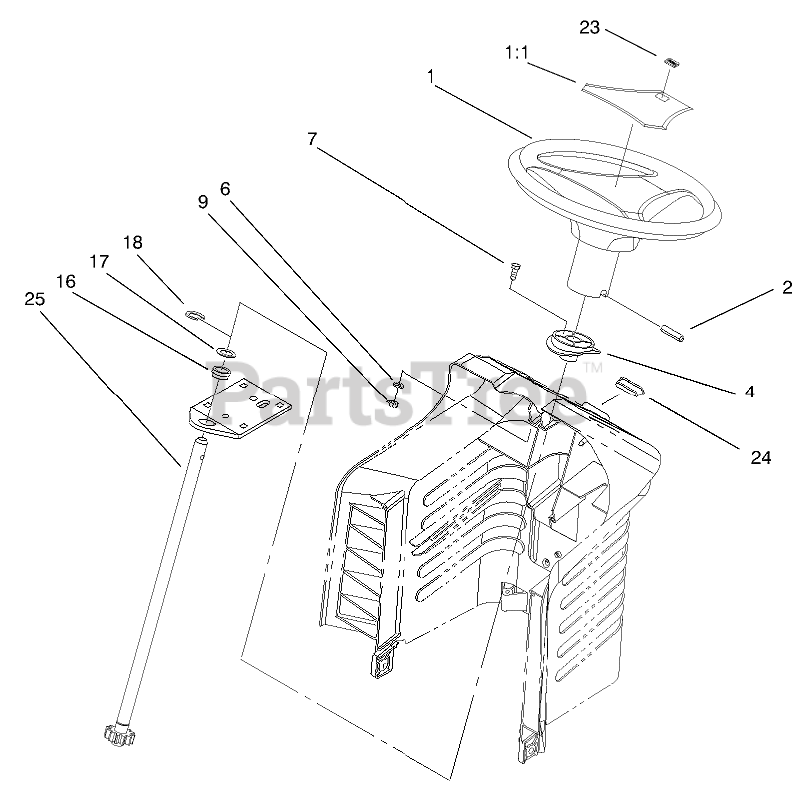 23
1:1
1
7
6
9
18
17
16
25
2
4
24
PartsTree™