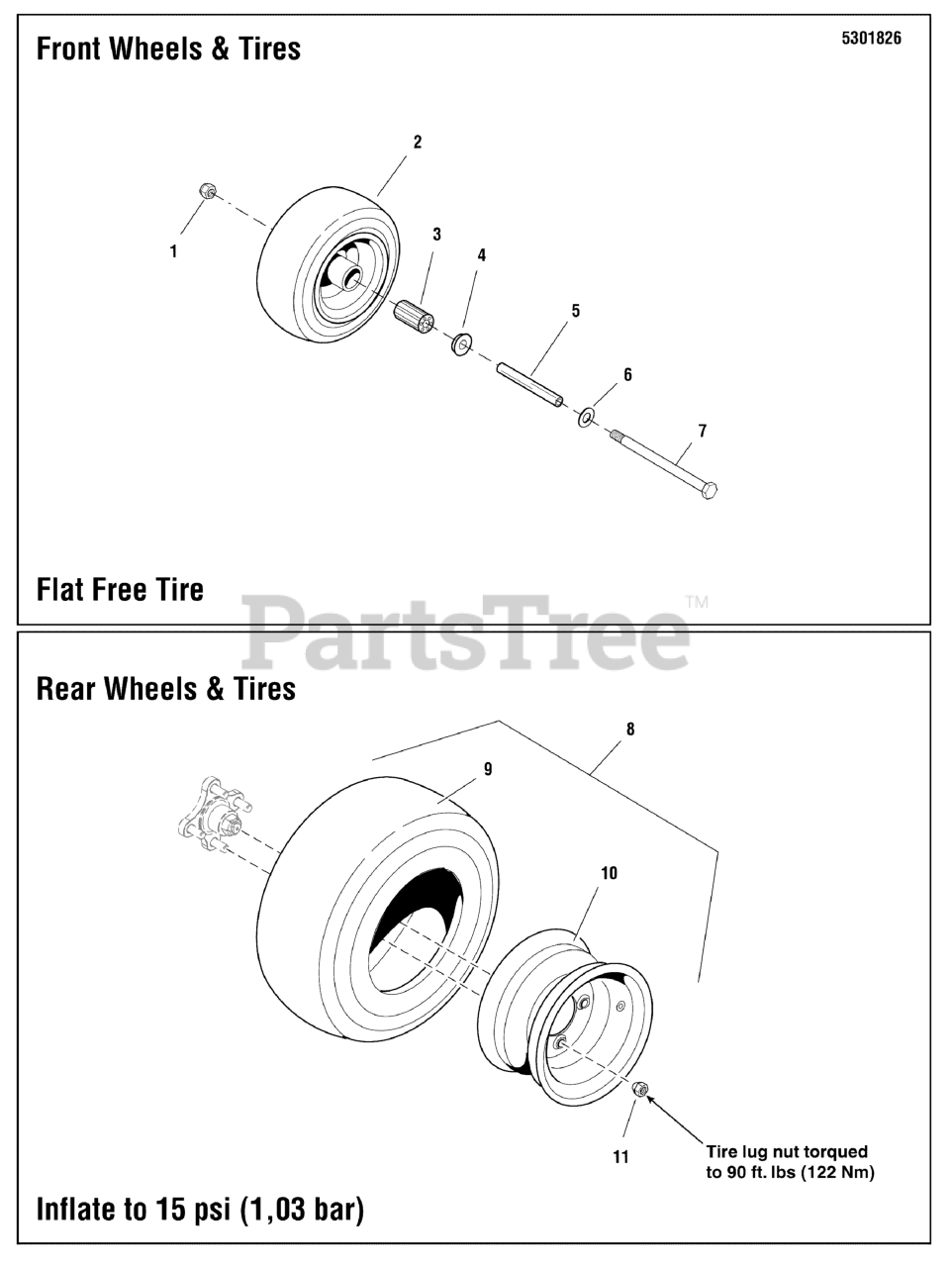 Front Wheels & Tires

5301826

2

1

3

4

5

6

7

Flat Free Tire

PartsTree™

Rear Wheels & Tires

8

9

10

11

Tire lug nut torqued to 90 ft. lbs (122 Nm)

Inflate to 15 psi (1,03 bar)