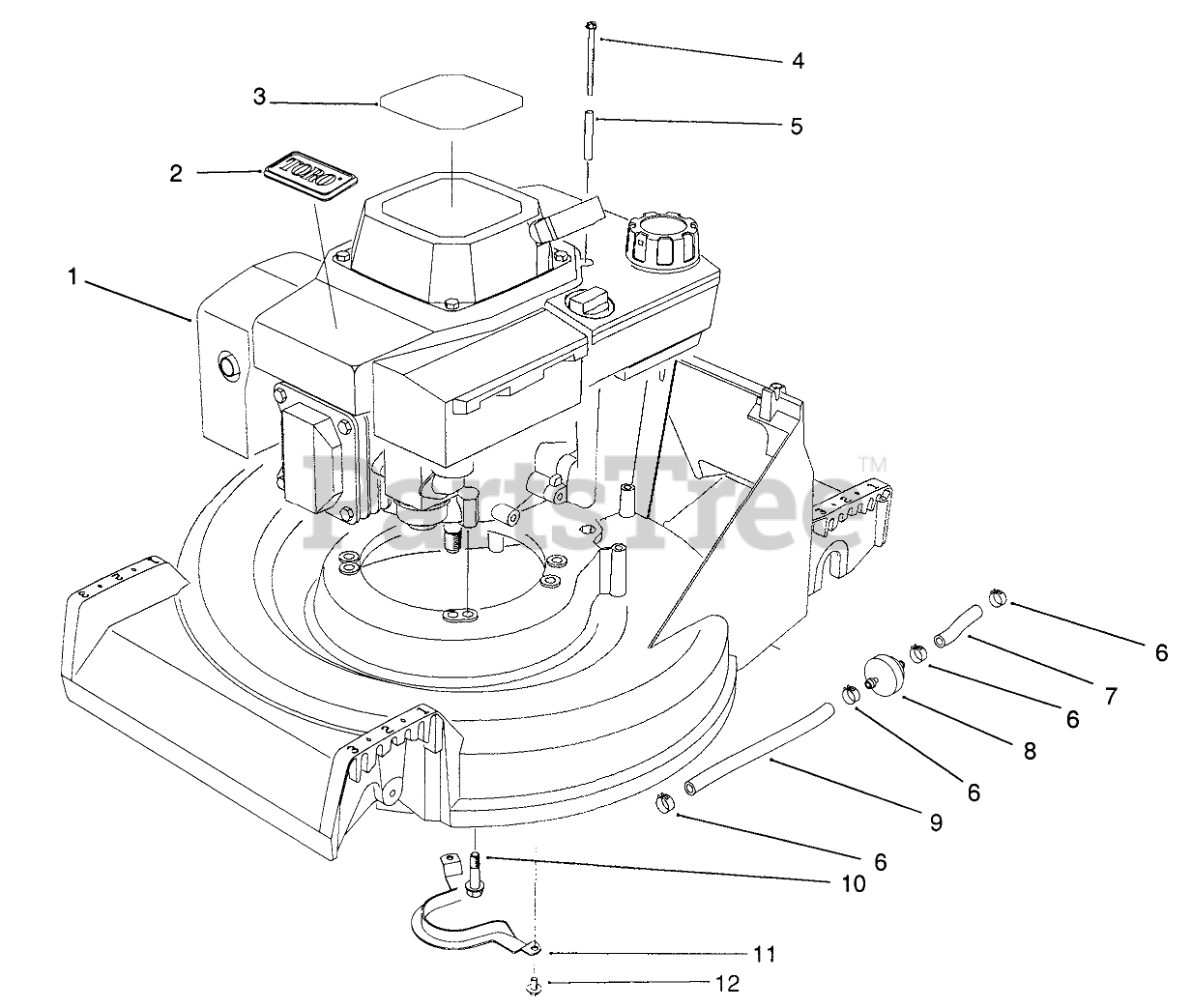 4
3
5
2
TORO
1
PartsTree™
6
7
6
8
6
9
6
10
11
12