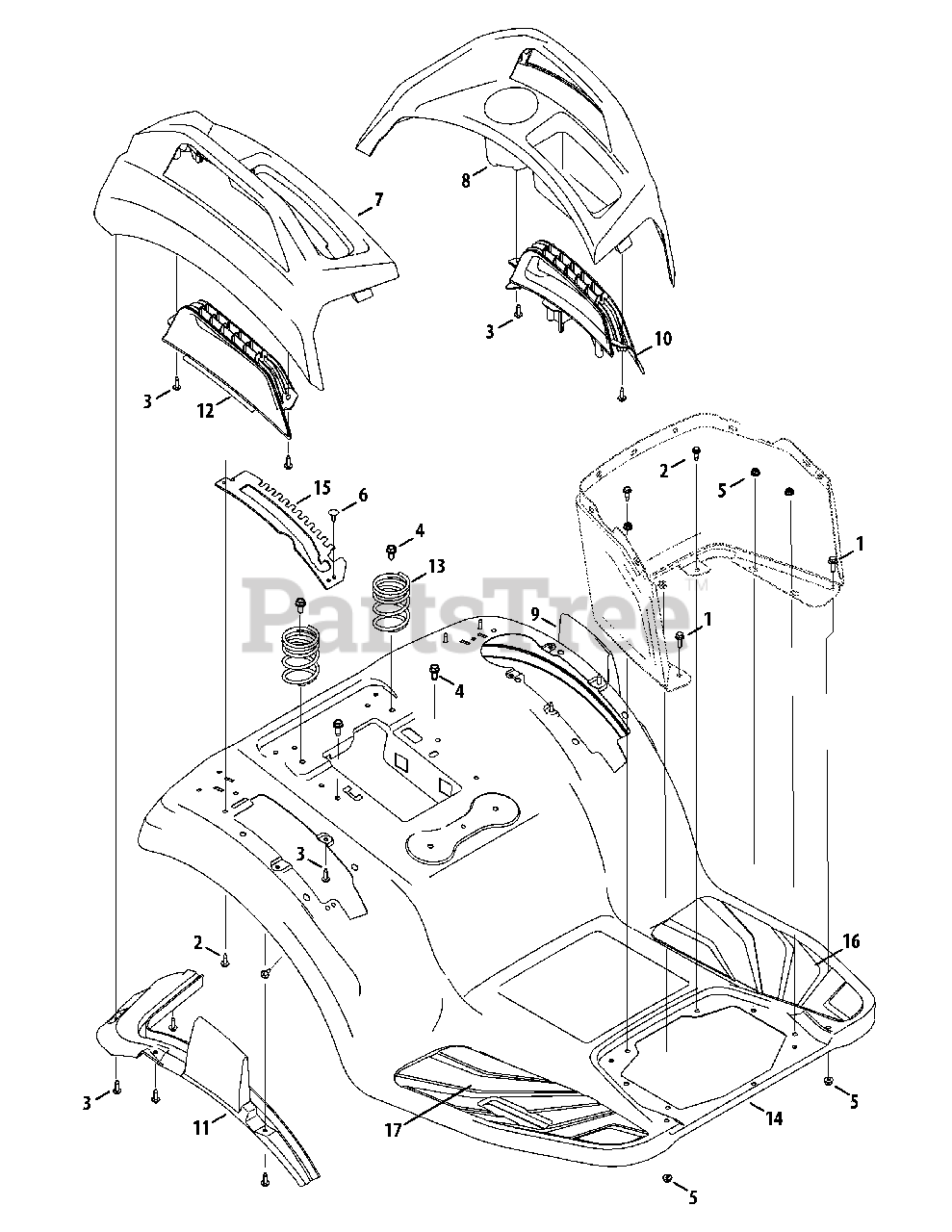 7
8
3
10
3
12
15
6
2
5
1
4
13
PartsTree™
9
1
4
3
2
16
3
11
17
14
5
5