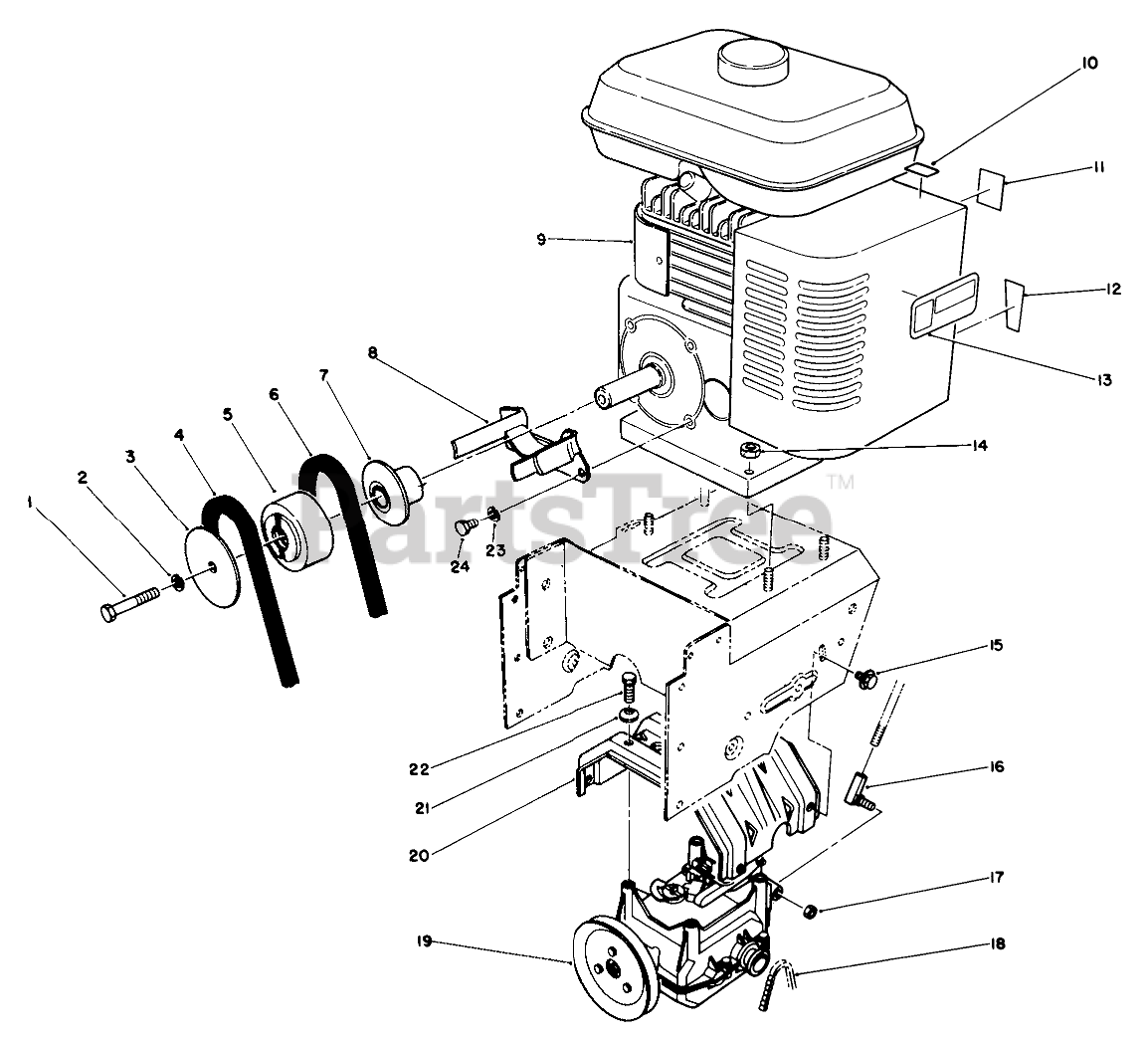 10
11
9
12
13
8
7
6
5
4
3
2
1
14
PartsTree™
23
24
15
22
21
16
20
17
19
18