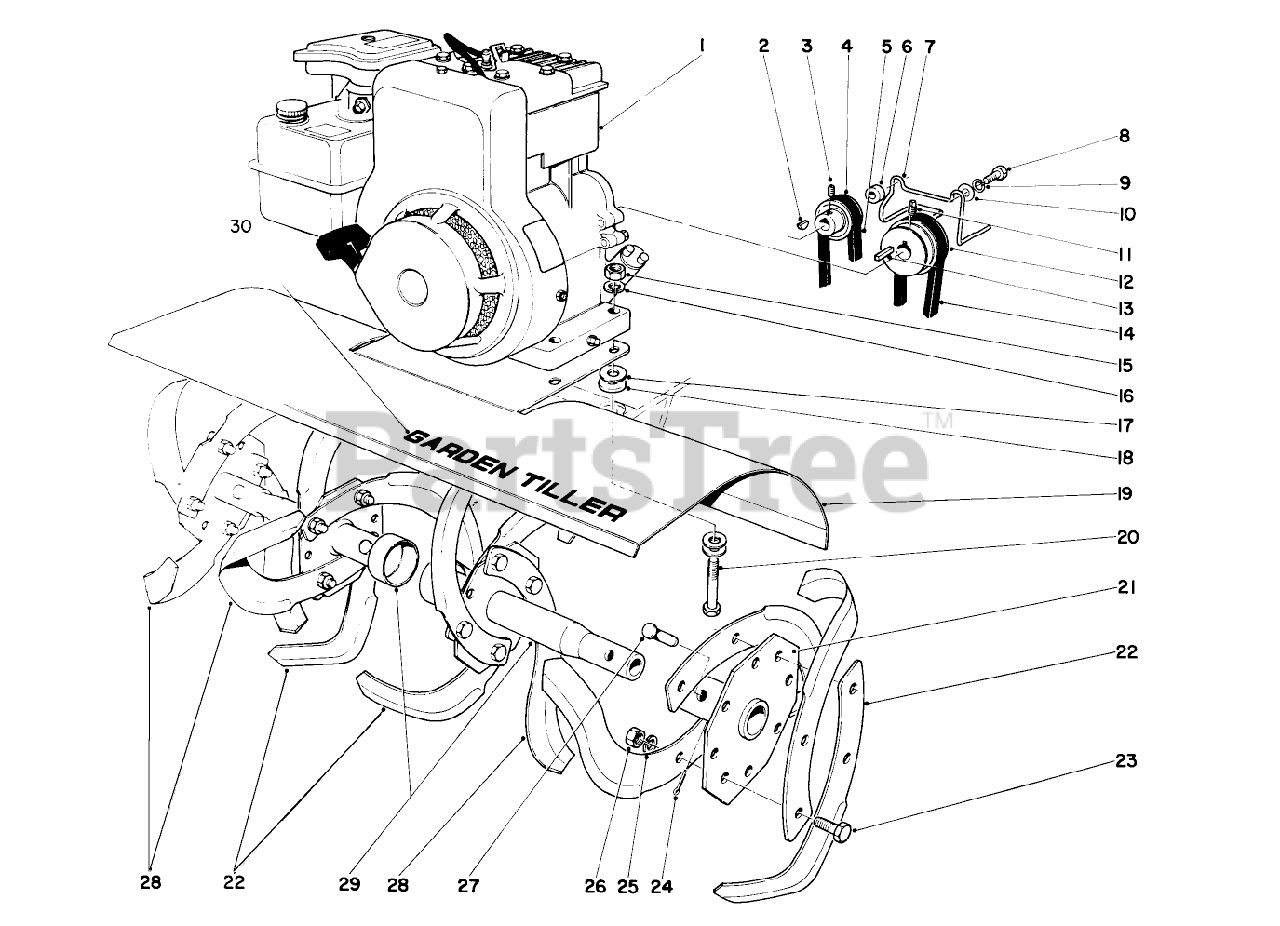 1
2
3
4
5
6
7
8
9
10
11
12
13
14
15
16
17
18
19
20
21
22
23
30
GARDEN TILLER
PartsTree™
28
22
29
28
27
26
25
24