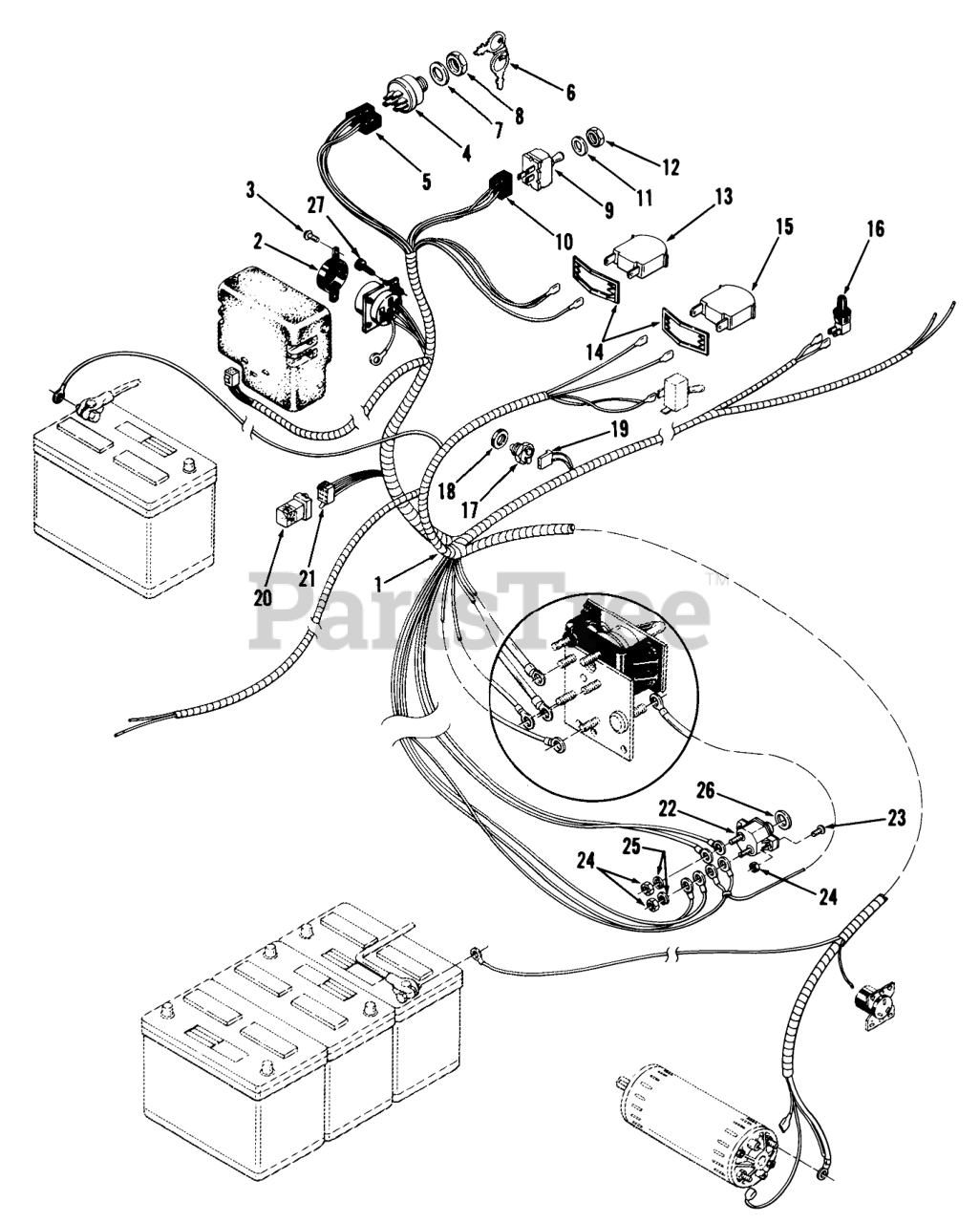 6
8
7
4
5
12
11
9
10
13
15
16
3
27
2
14
19
18
17
20
21
1
PartsTree™
26
22
23
25
24
24