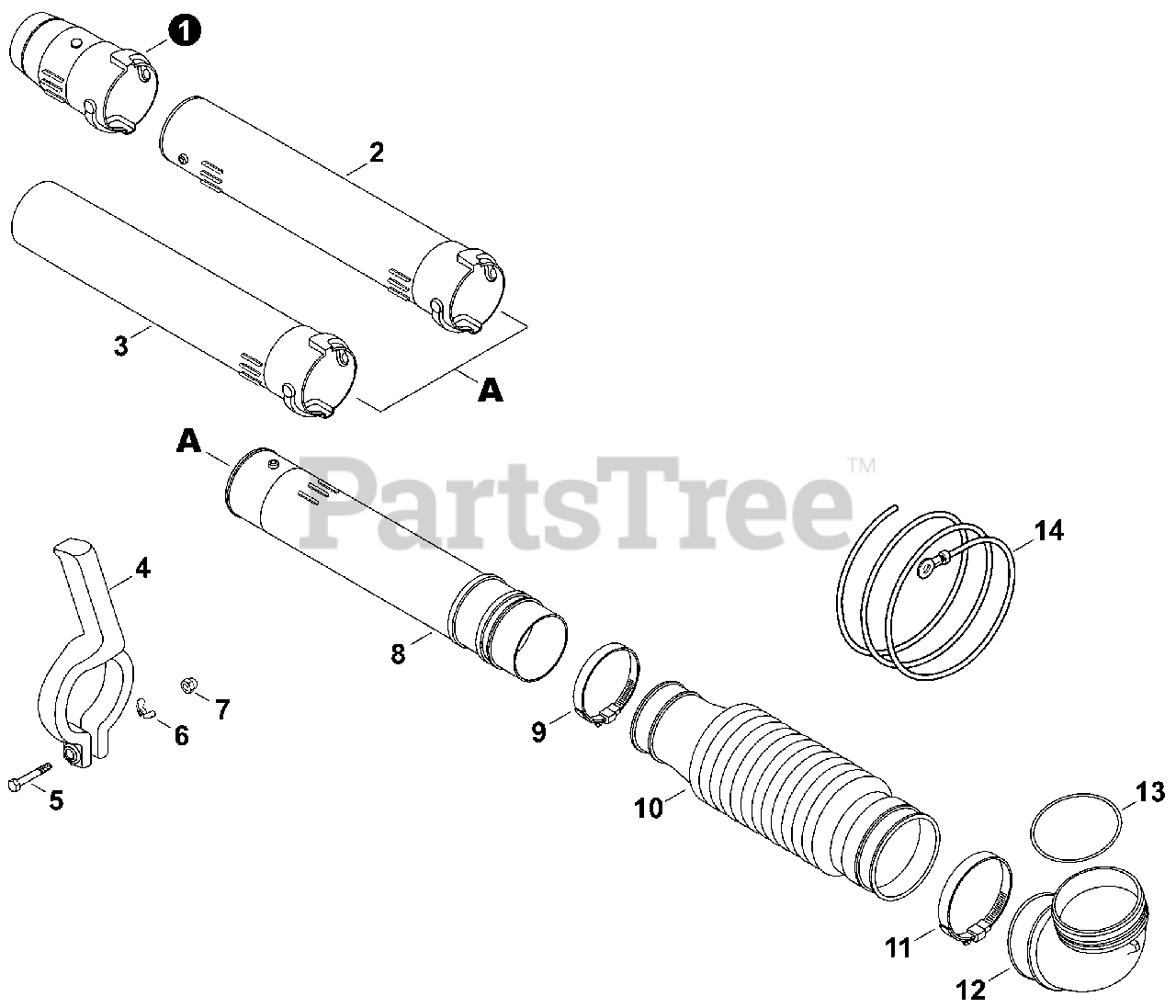 1
2
3
A
A
PartsTree™
4
14
8
7
6
9
5
10
13
11
12