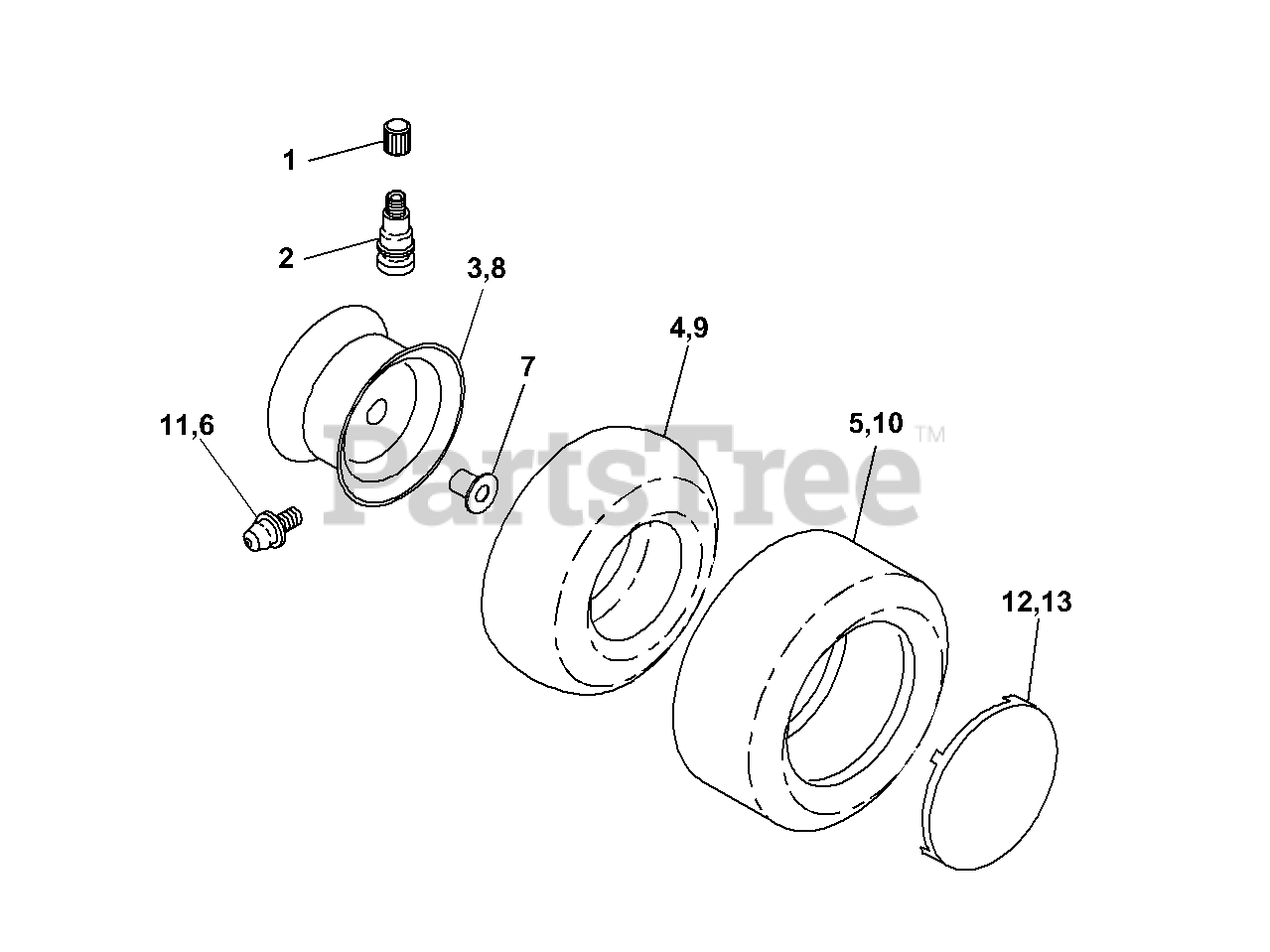 1

2

3,8

4,9

7

11,6

5,10

PartsTree™

12,13