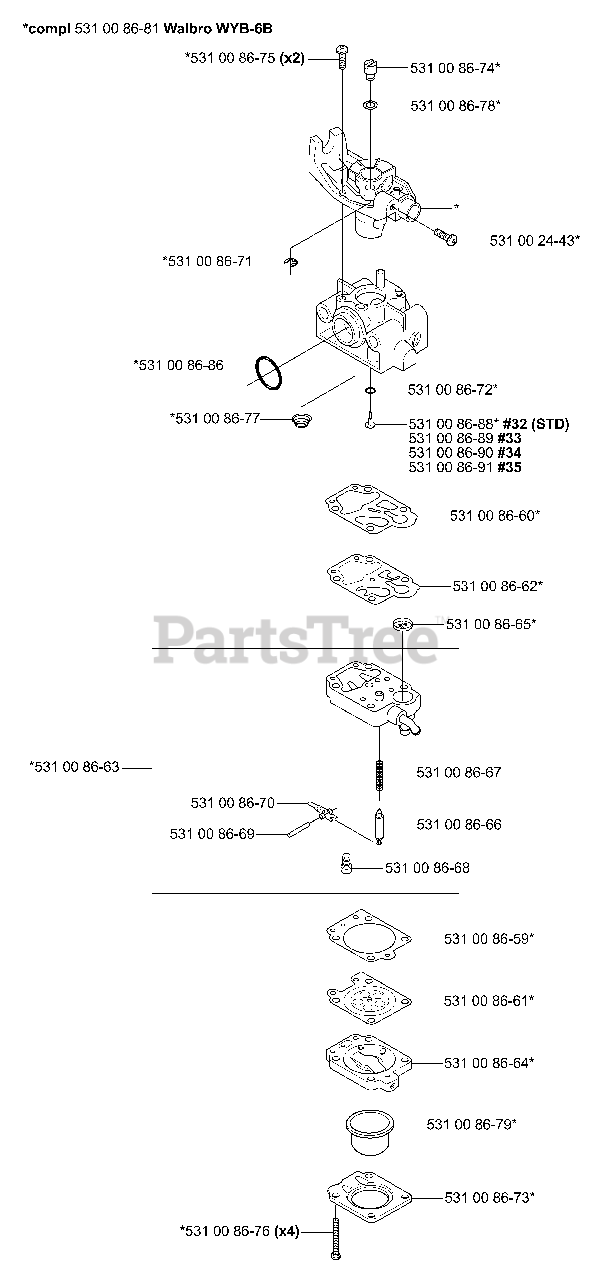 *compl 531 00 86-81 Walbro WYB-6B

*531 00 86-75 (x2)

531 00 86-74*

531 00 86-78*

*

531 00 24-43*

*531 00 86-71

*531 00 86-86

531 00 86-72*

*531 00 86-77

531 00 86-88* #32 (STD)
531 00 86-89 #33
531 00 86-90 #34
531 00 86-91 #35

531 00 86-60*

531 00 86-62*

PartsTree

531 00 86-65*

*531 00 86-63

531 00 86-67

531 00 86-70

531 00 86-69

531 00 86-66

531 00 86-68

531 00 86-59*

531 00 86-61*

531 00 86-64*

531 00 86-79*

531 00 86-73*

*531 00 86-76 (x4)