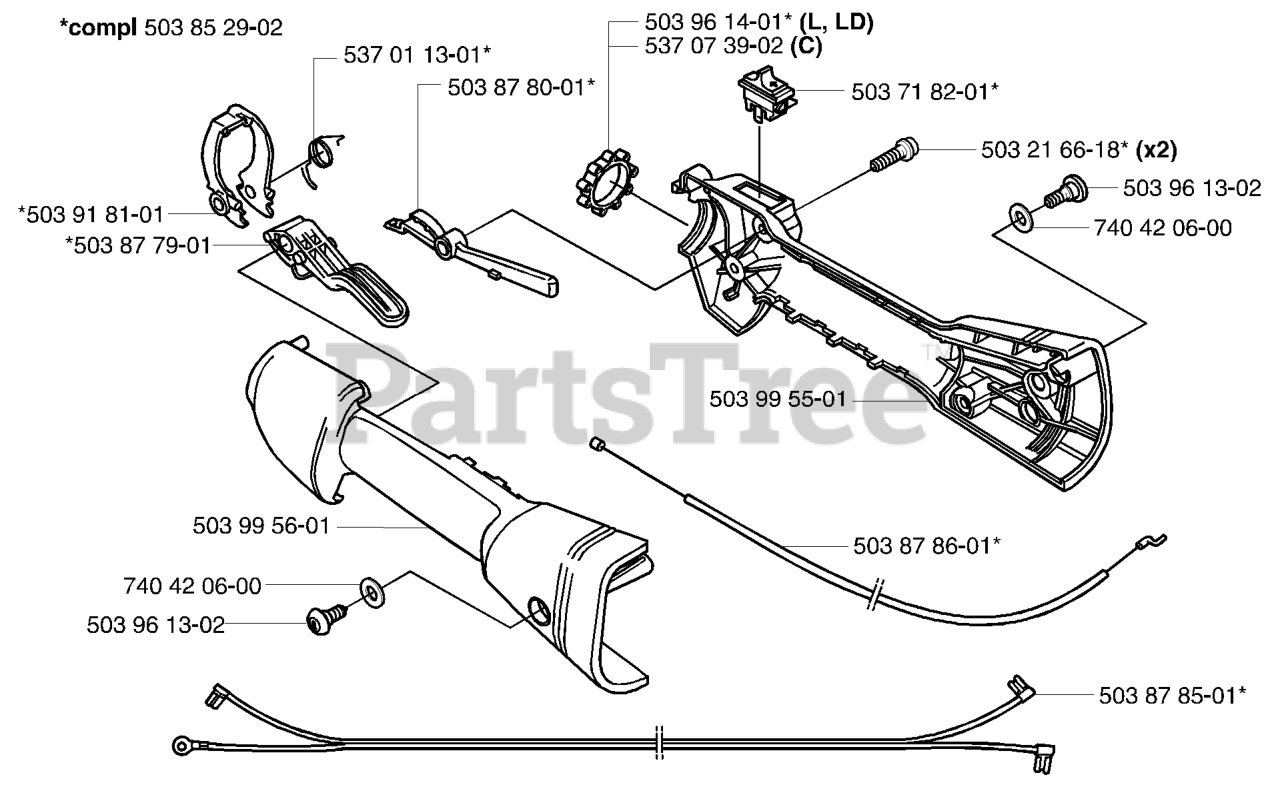 *compl 503 85 29-02

537 01 13-01*

503 87 80-01*

503 96 14-01* (L, LD)
537 07 39-02 (C)

503 71 82-01*

503 21 66-18* (x2)

503 96 13-02

740 42 06-00

*503 91 81-01

*503 87 79-01

PartsTree

503 99 55-01

503 99 56-01

503 87 86-01*

740 42 06-00

503 96 13-02

503 87 85-01*