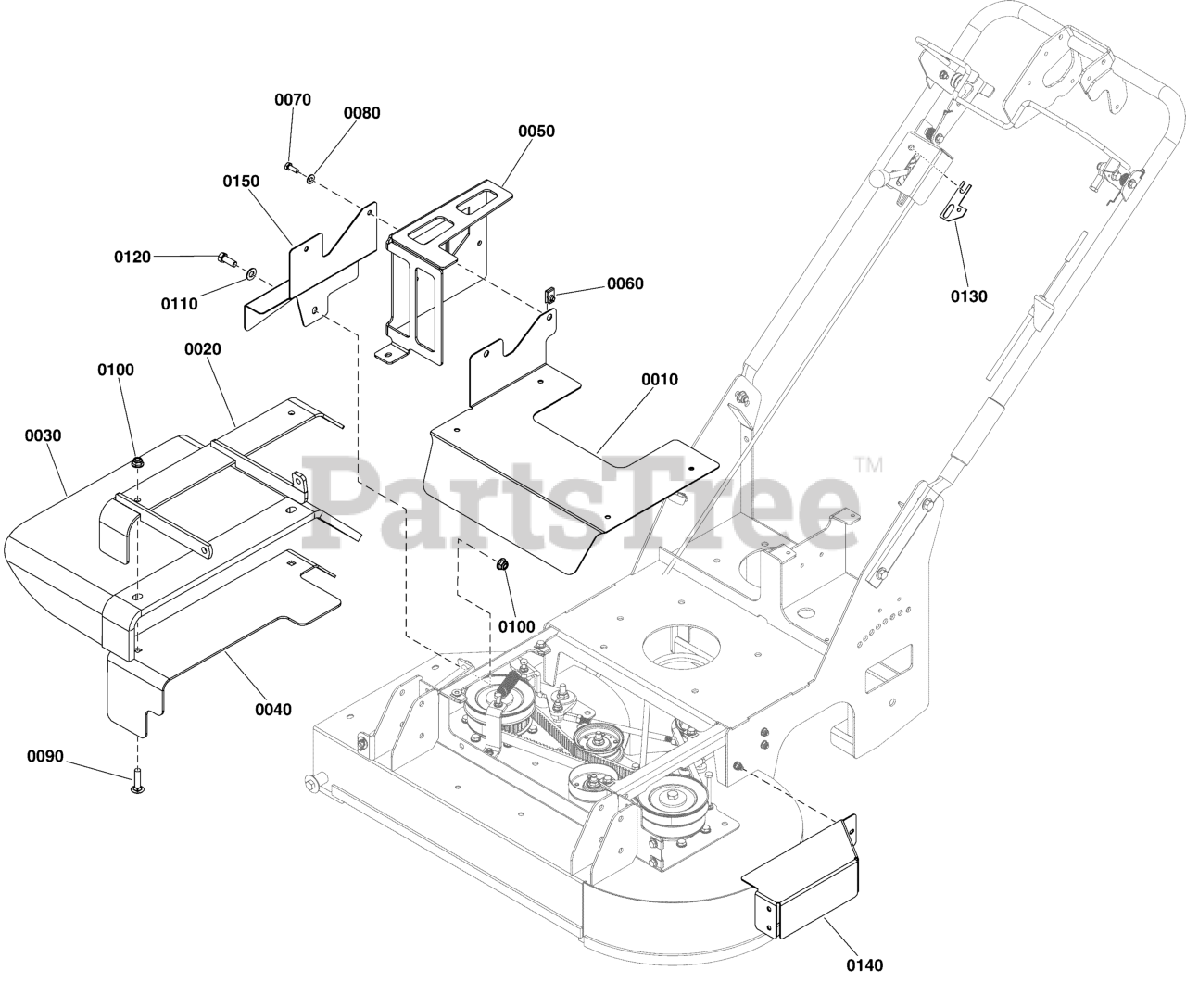 0070
0080
0050
0150
0120
0110
0060
0130
0100
0020
0010
0030
PartsTree™
0100
0040
0090
0140