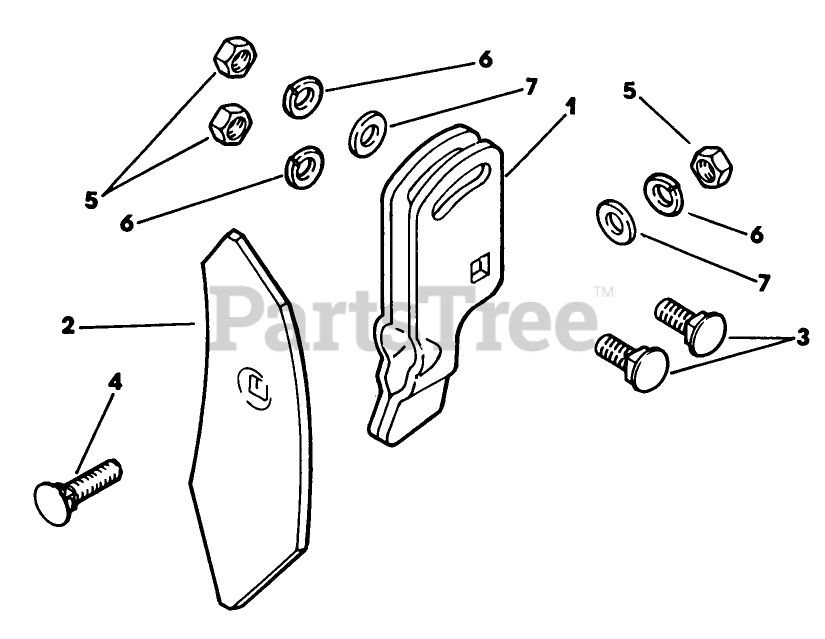 6
7
1
5
5
6
6
7
2
PartsTree™
3
4