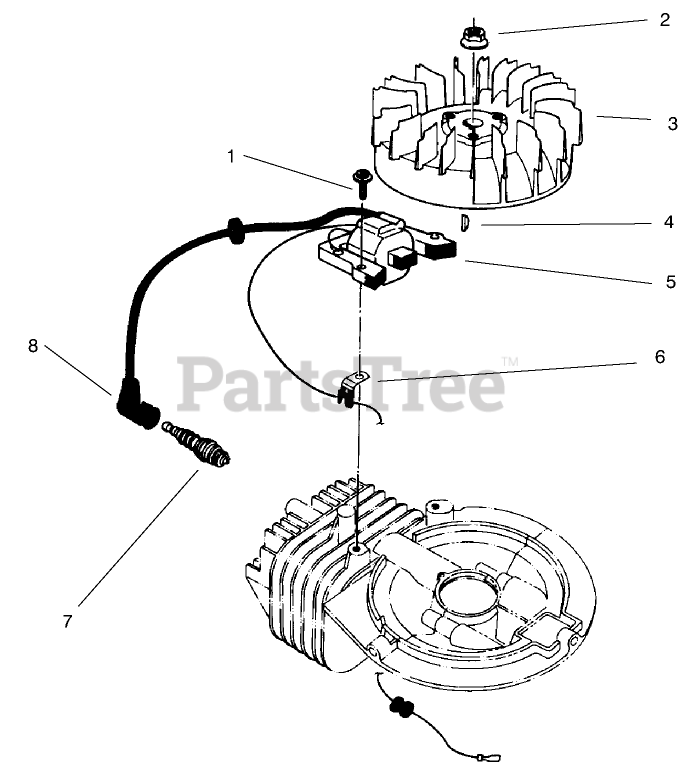 2
3
1
4
5
8
6
PartsTree™
7