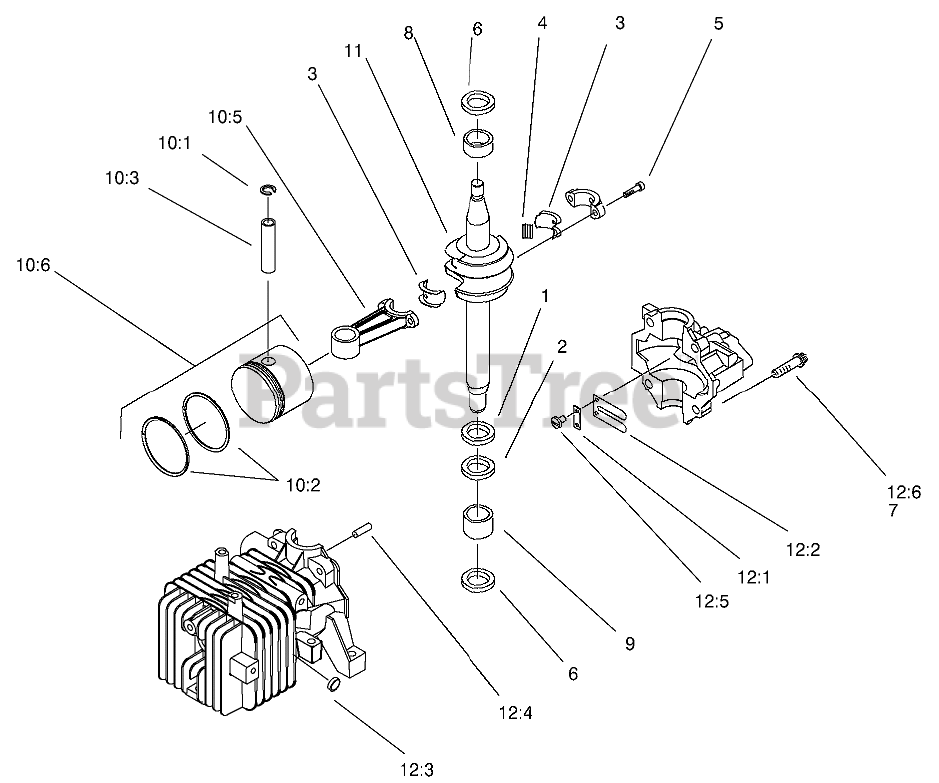 8
6
4
3
5
11
3
10:5
10:1
10:3
10:6
1
2
PartsTree
10:2
12:6
7
12:2
12:1
12:5
9
6
12:4
12:3