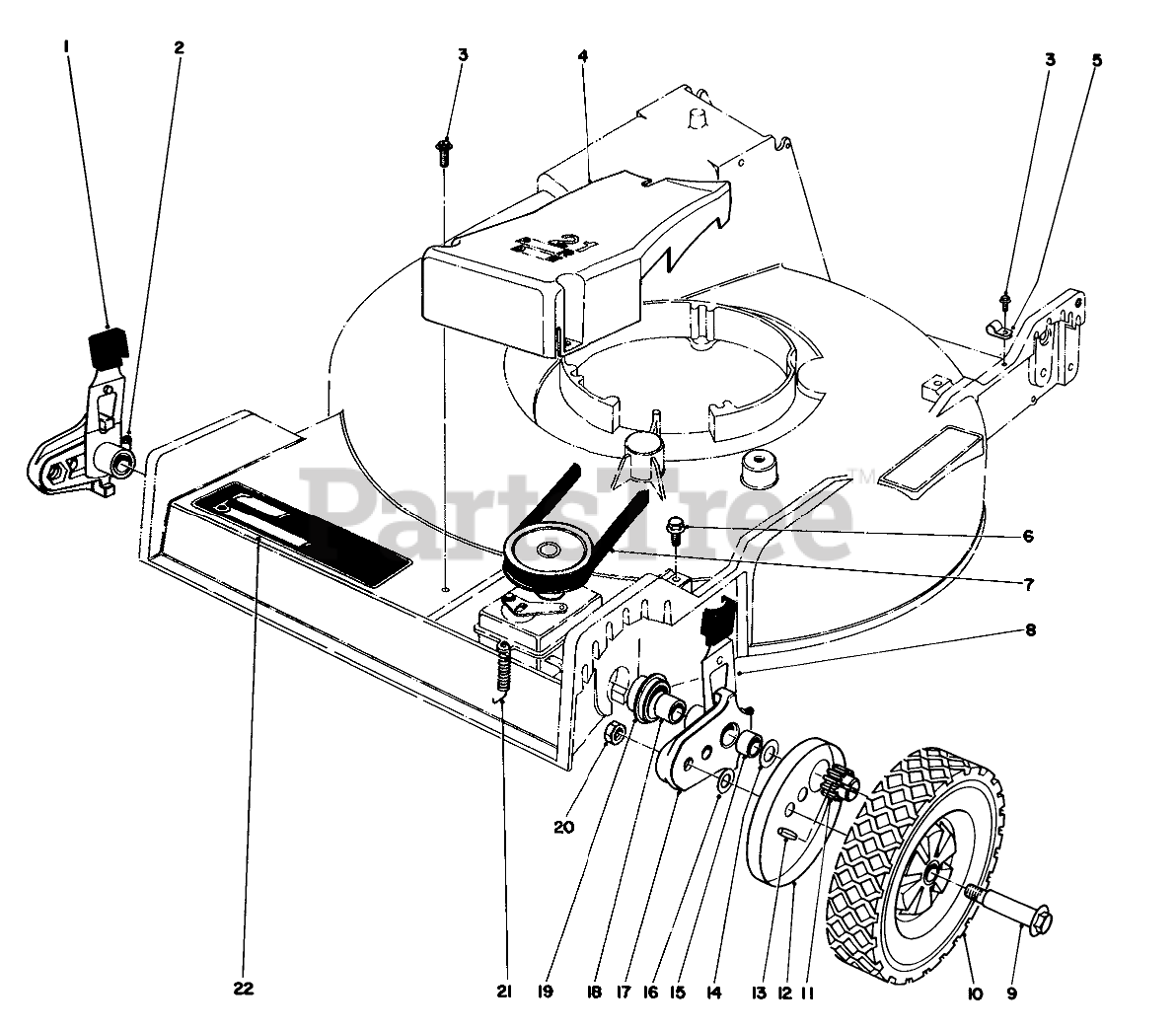 1
2
3
4
3
5
PartsTree™
6
7
8
20
22
21
19
18
17
16
15
14
13
12
11
10
9