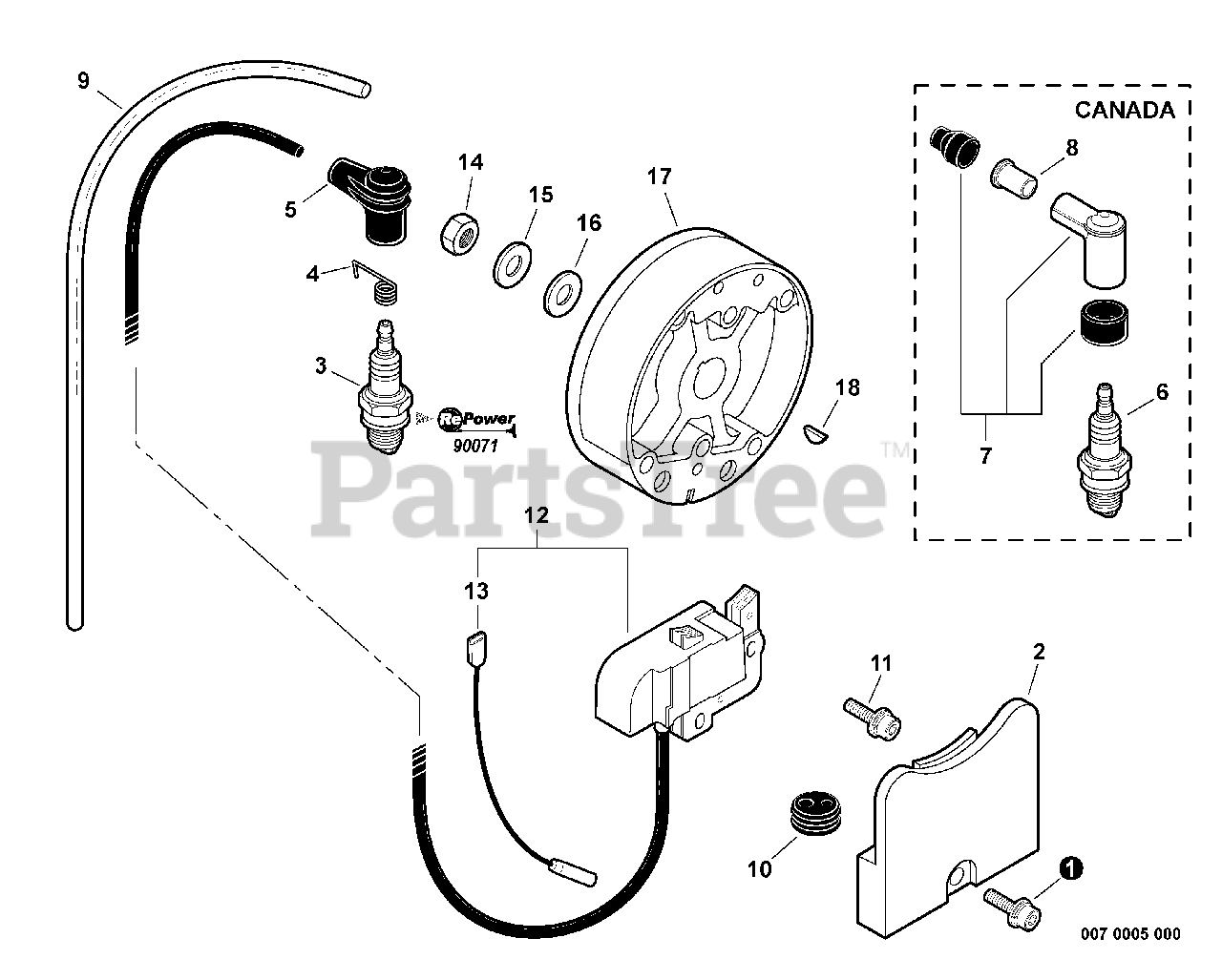 9

5

14

15

16

17

4

3

RePower
90071

18

PartsTree™

CANADA

8

6

7

12

13

11

2

10

1

007 0005 000