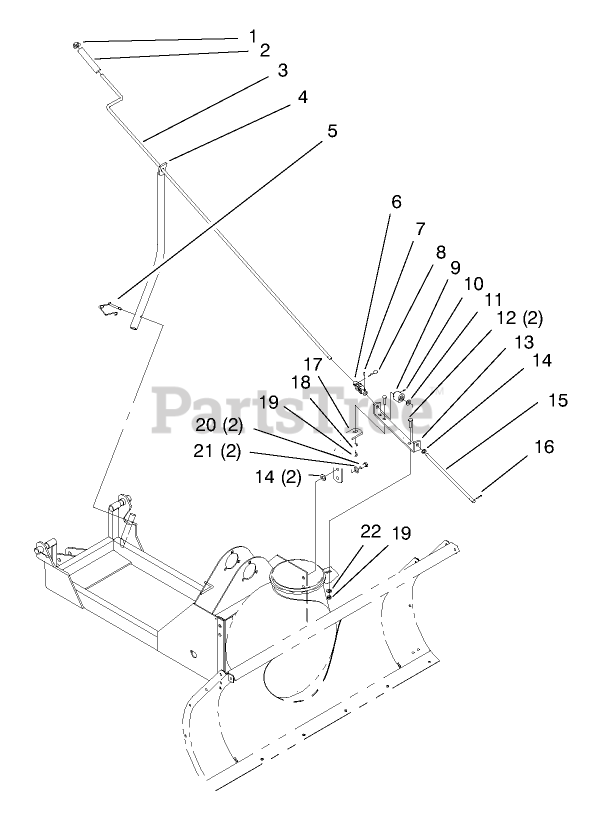 1
2
3
4
5
6
7
8
9
10
11
12 (2)
13
14
15
16
17
18
19
20 (2)
21 (2)
14 (2)
22
19
PartsTree