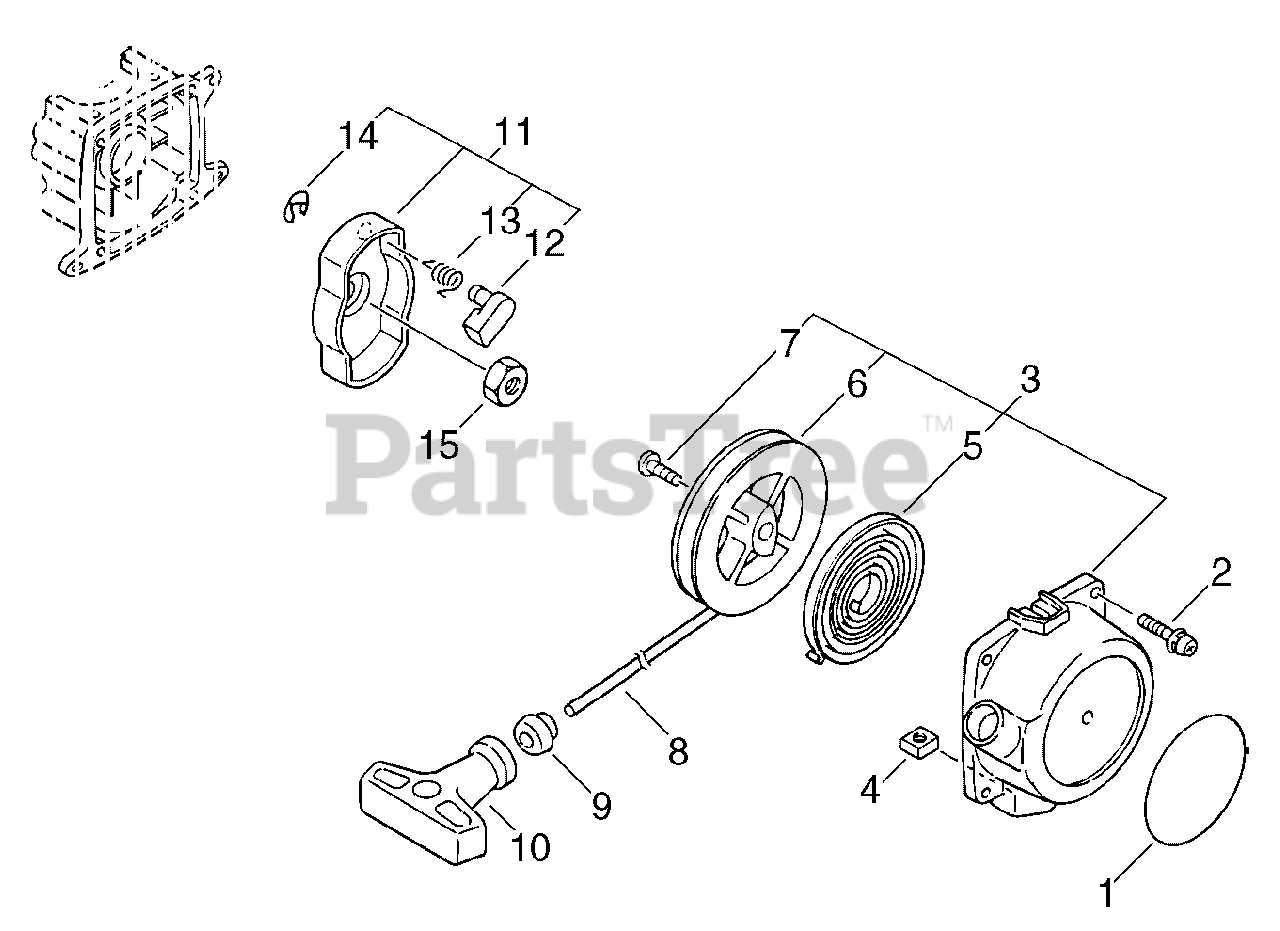 14
11
13
12
15
7
6
3
5
PartsTree™
2
8
9
10
4
1