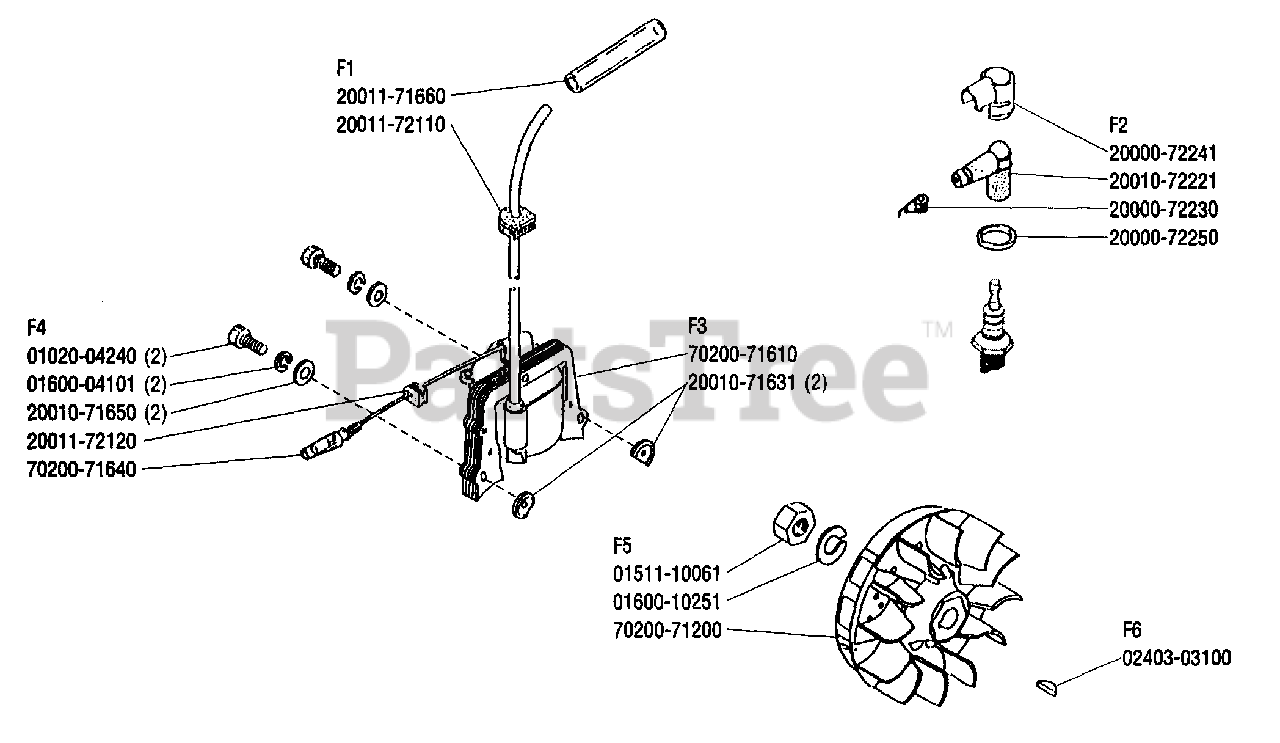 F1
20011-71660
20011-72110

F2
20000-72241
20010-72221
20000-72230
20000-72250

F4
01020-04240 (2)
01600-04101 (2)
20010-71650 (2)
20011-72120
70200-71640

F3
70200-71610
20010-71631 (2)

PartsTree™

F5
01511-10061
01600-10251
70200-71200

F6
02403-03100