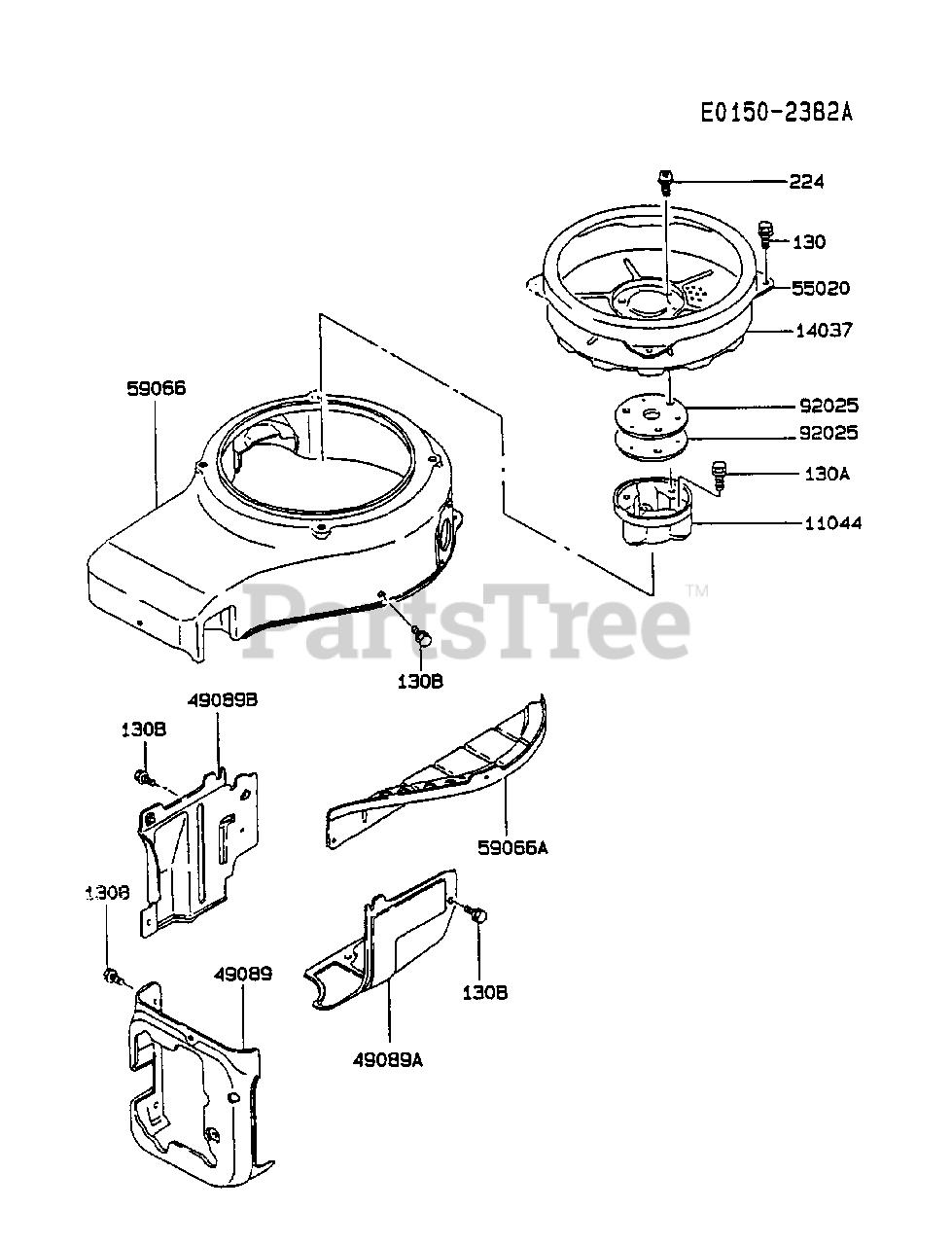 E0150-2382A

224

130

55020

14037

59066

92025

92025

130A

11044

PartsTree™

130B

49089B

130B

59066A

130B

49089

130B

49089A