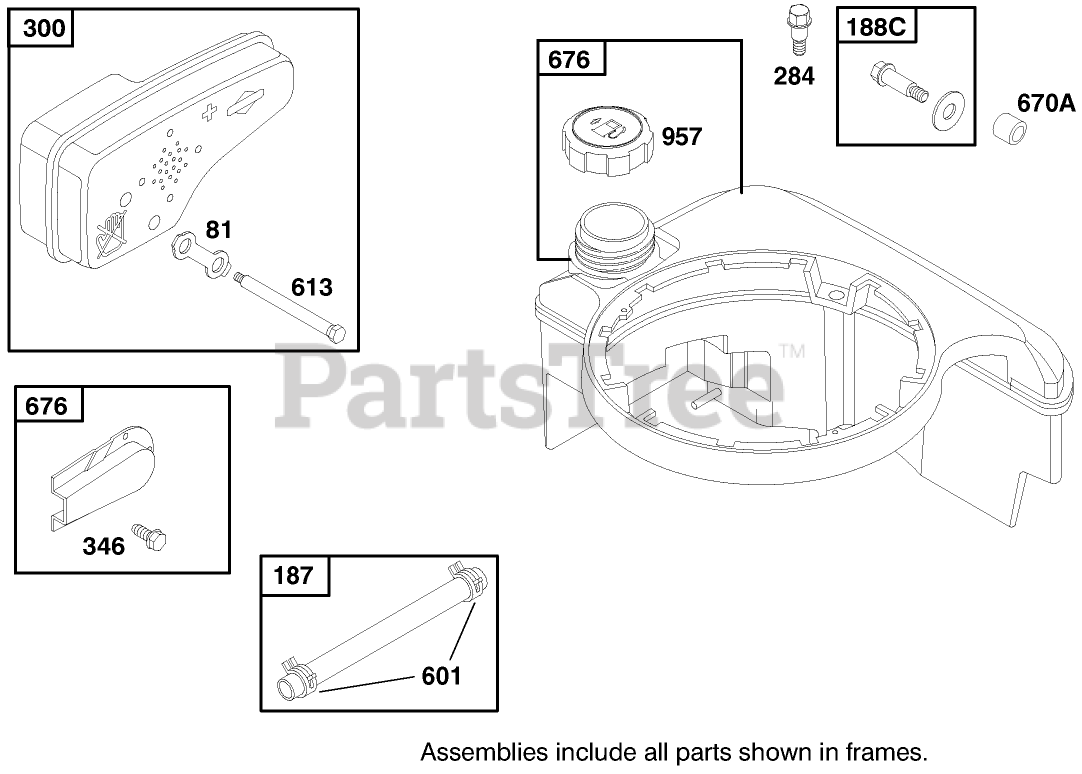 300
81
613
676
957
284
188C
670A
PartsTree™
676
346
187
601
Assemblies include all parts shown in frames.