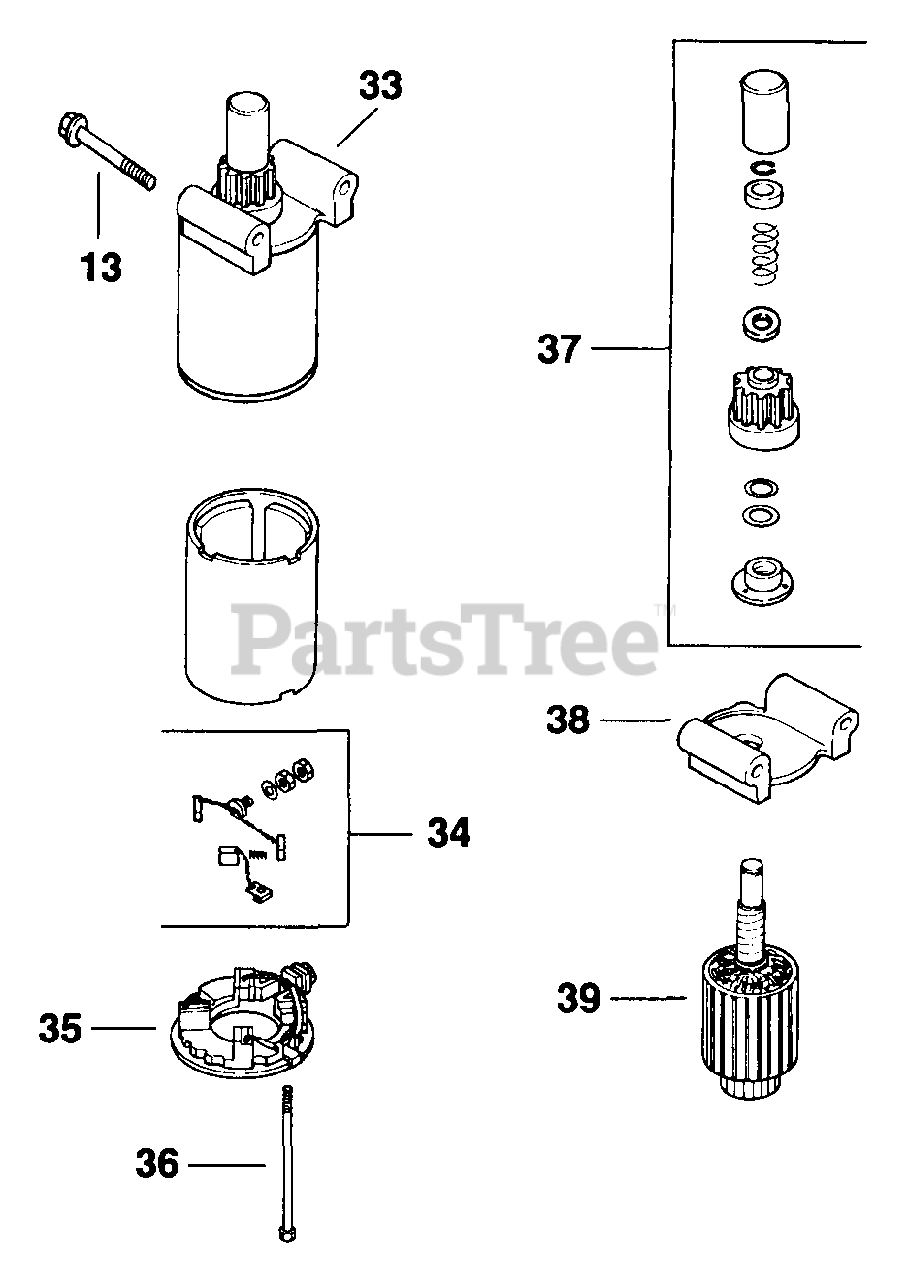 33

13

37

PartsTree™

38

34

39

35

36