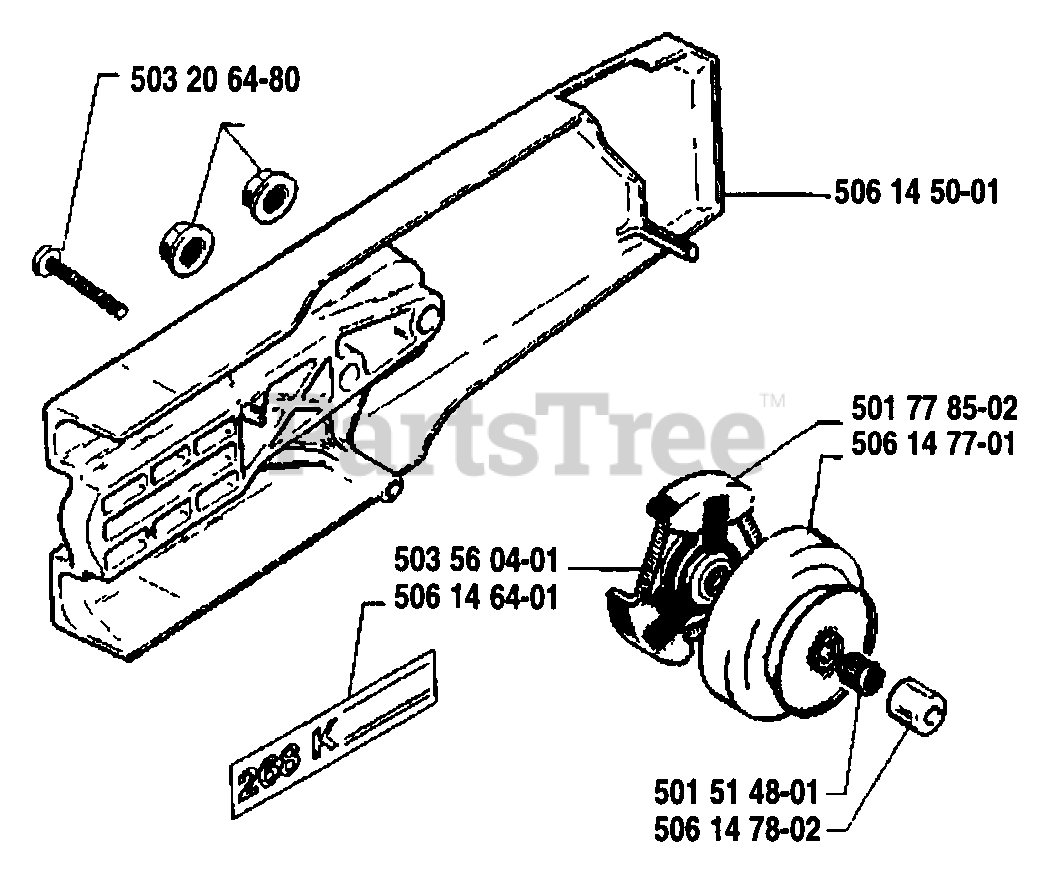 503 20 64-80

506 14 50-01

PartsTree™

501 77 85-02
506 14 77-01

503 56 04-01
506 14 64-01

268 K

501 51 48-01
506 14 78-02