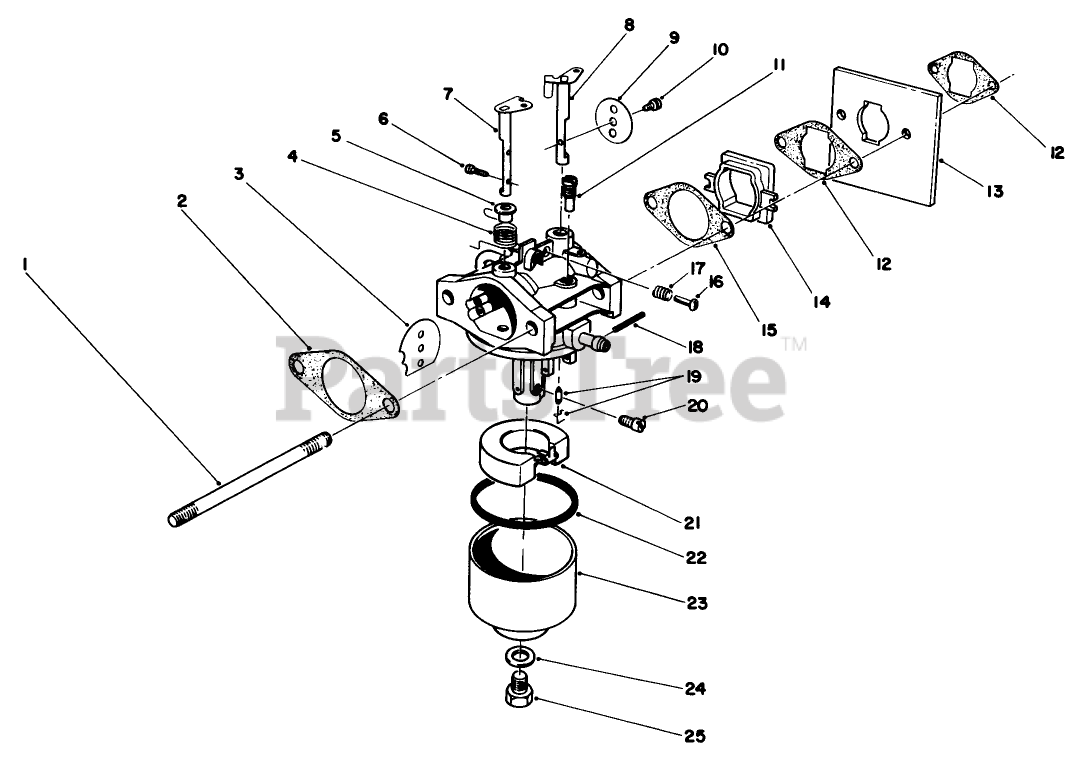 8
9
10
11
7
6
5
4
3
2
1
12
13
12
14
15
17
16
18
19
20
21
22
23
24
25
PartsTree™