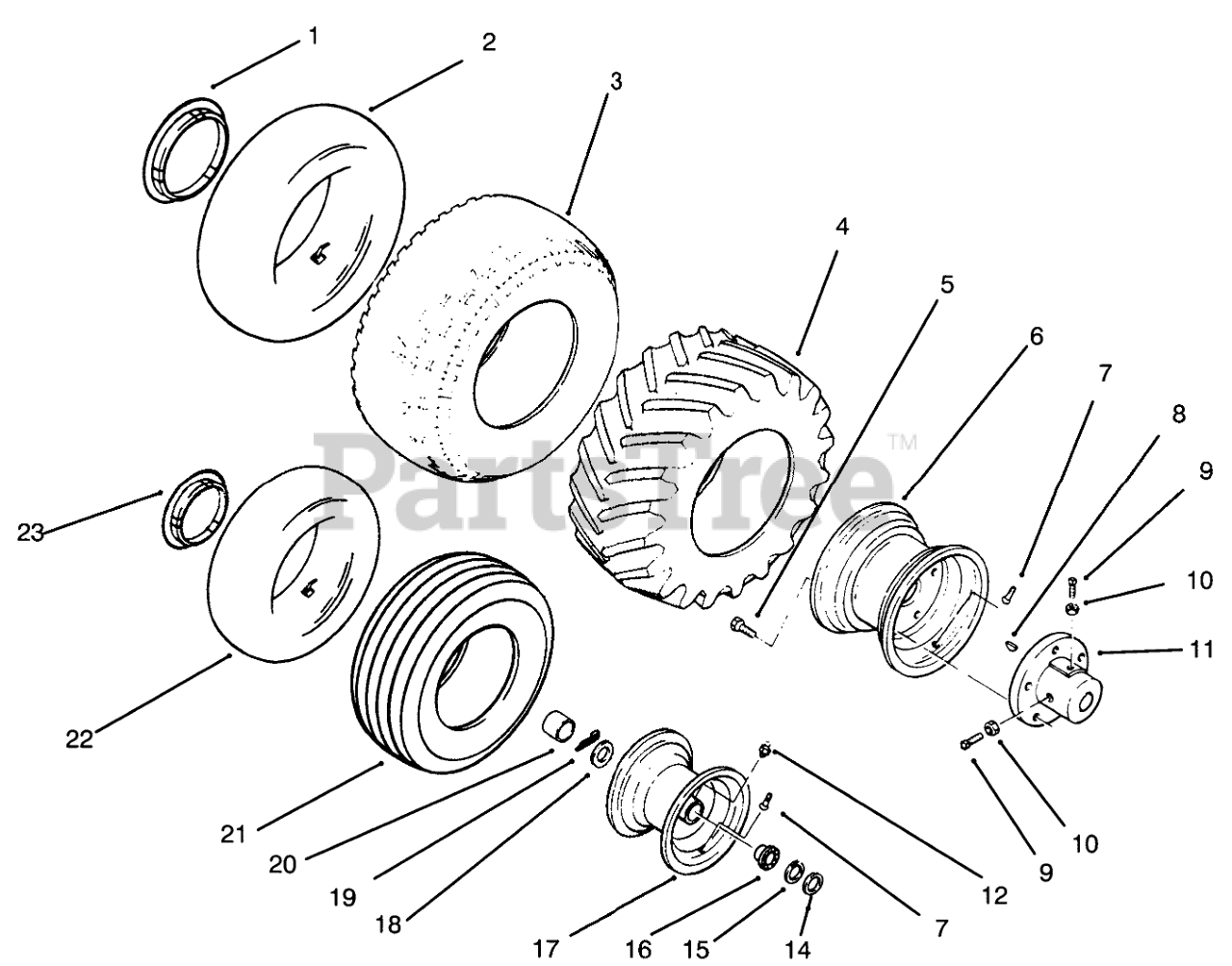 1
2
3
4
5
6
7
8
9
10
11
PartsTree™
23
22
21
20
19
18
17
16
15
14
7
12
9
10