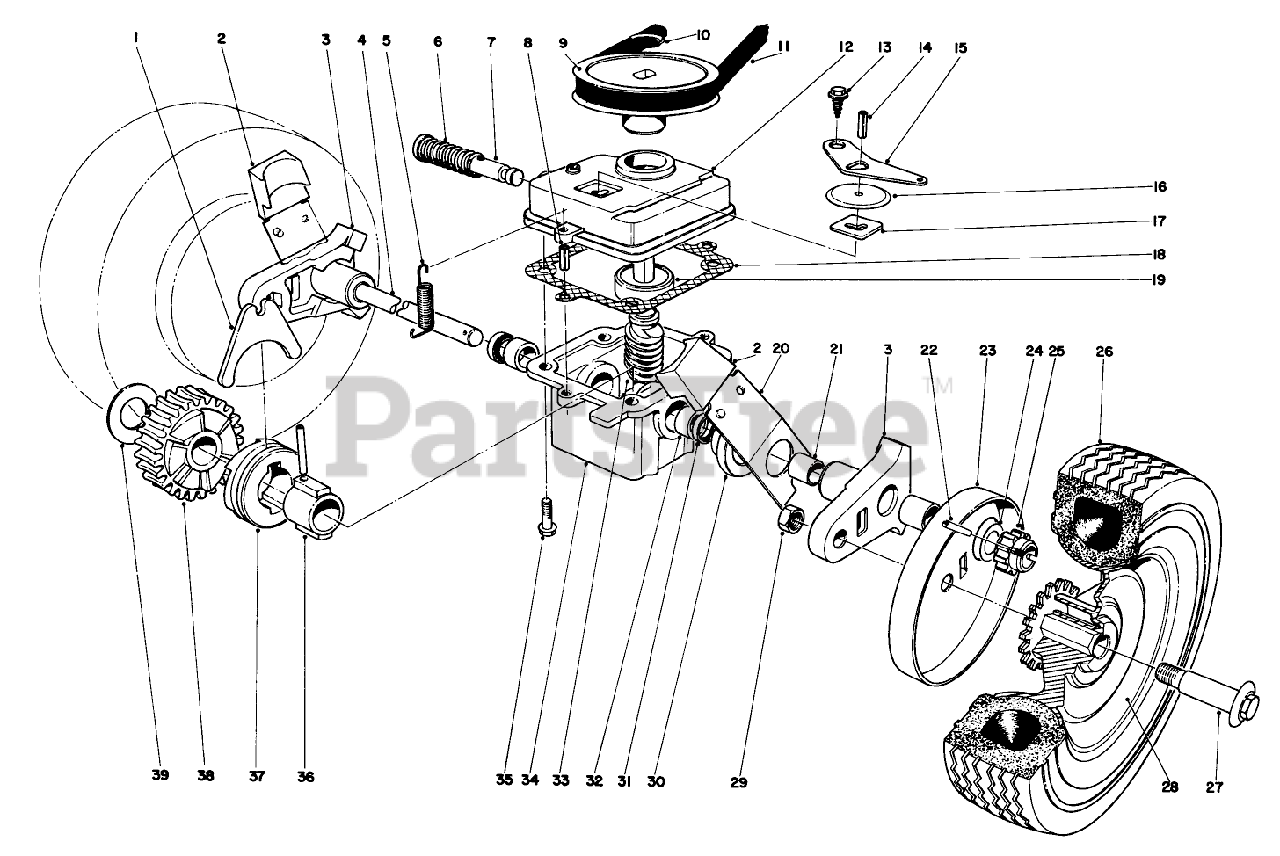 1 2 3 4 5 6 7 8 9 10 11 12 13 14 15

16

17

18

19

2 20 21 3 22 23 24 25 26

PartsTree™

39 38 37 36 35 34 33 32 31 30 29 28 27