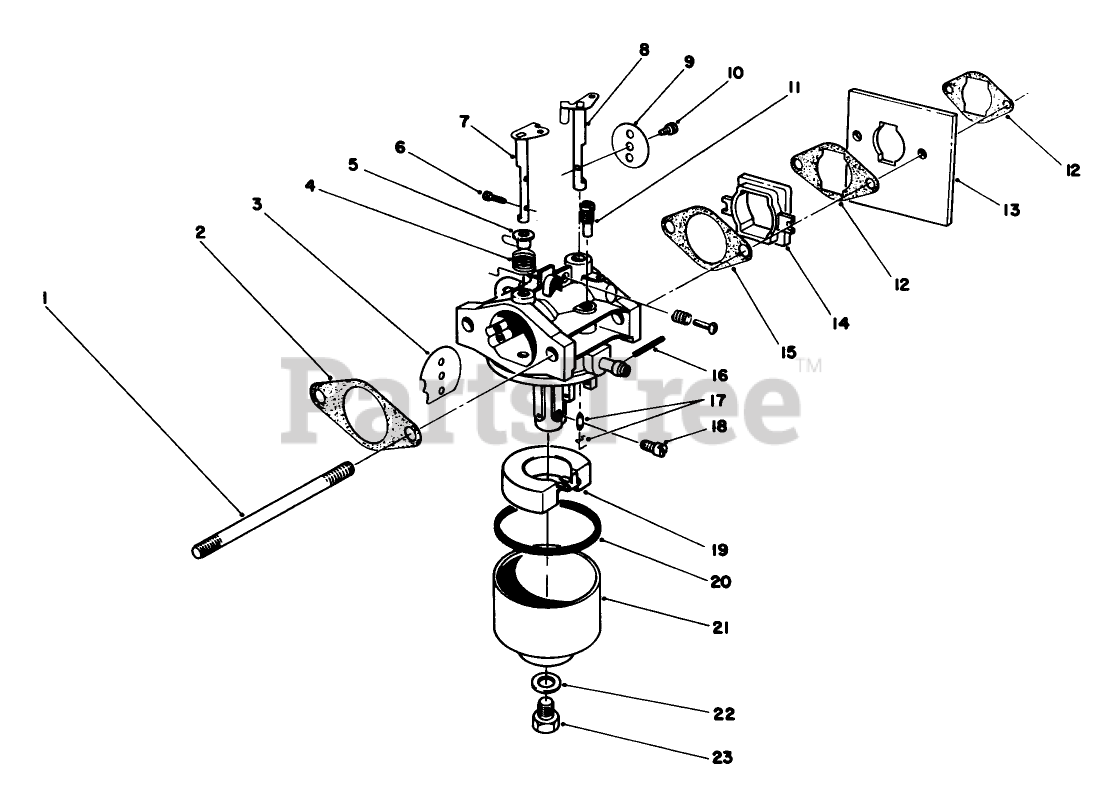 8
9
10
11
7
6
5
4
3
2
1
12
13
12
14
15
16
17
18
19
20
21
22
23
PartsTree™