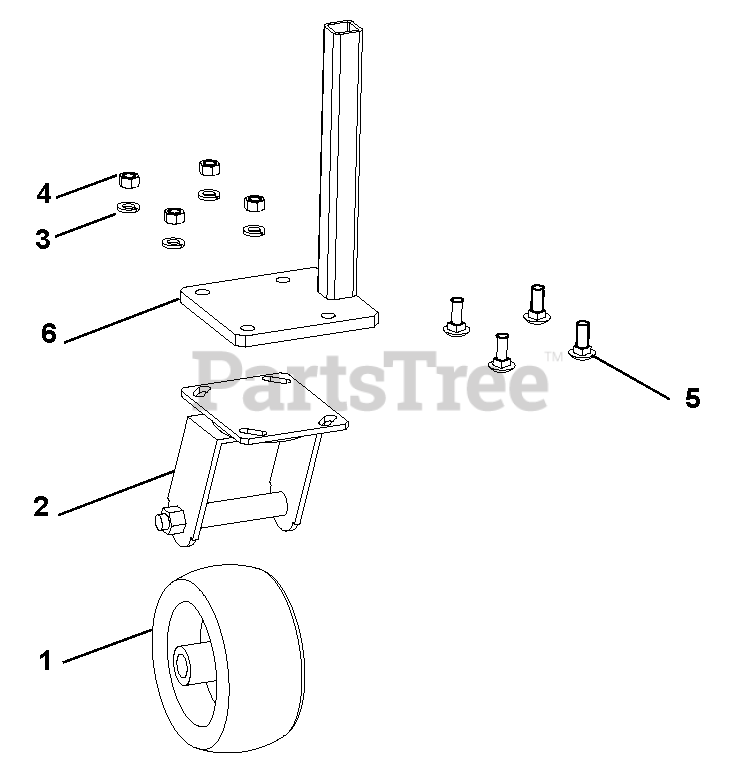 4
3
6
PartsTree™
5
2
1