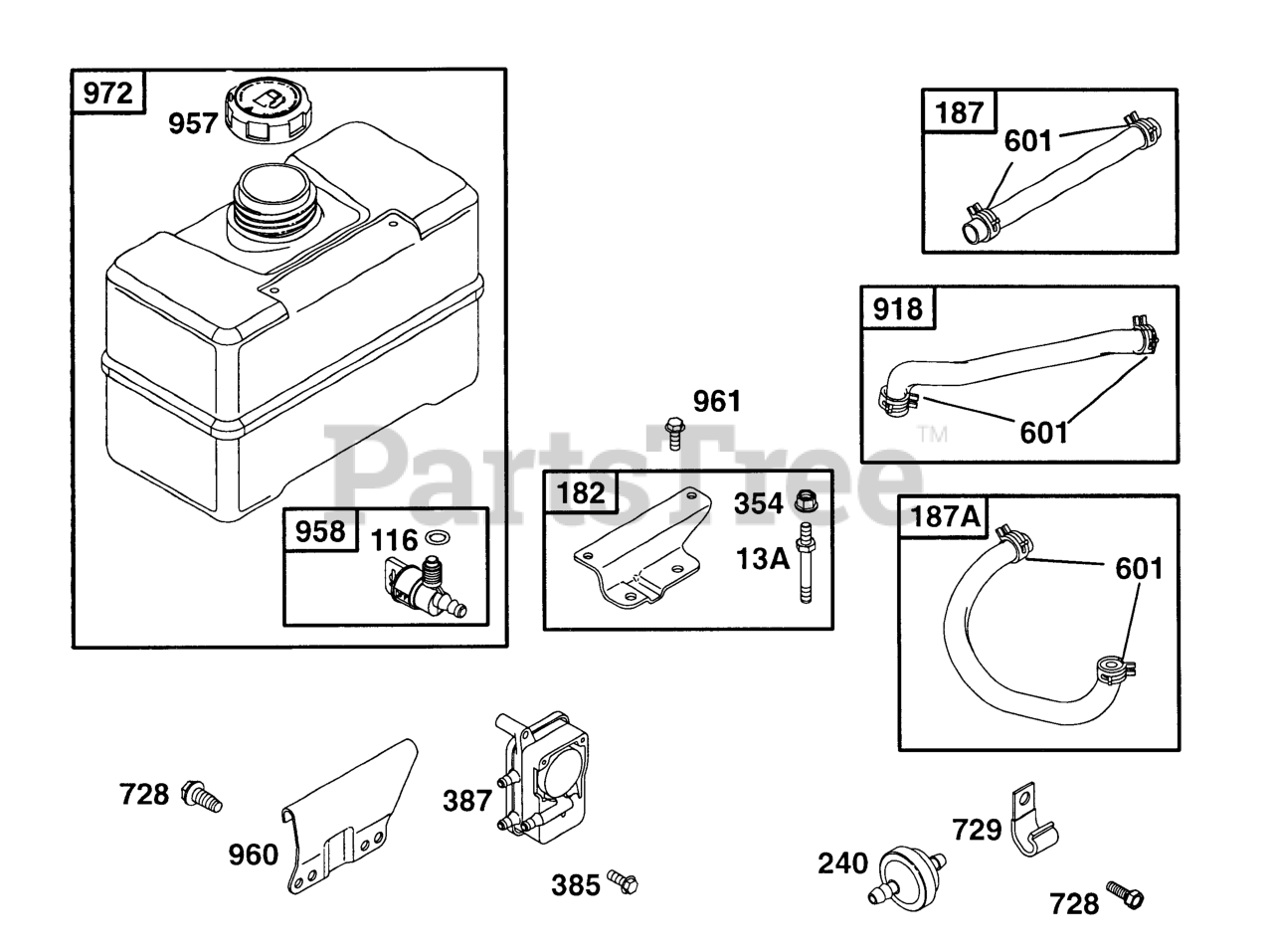 972
957
958
116
187
601
918
601
961
182
354
13A
PartsTree™
187A
601
728
960
387
385
240
729
728