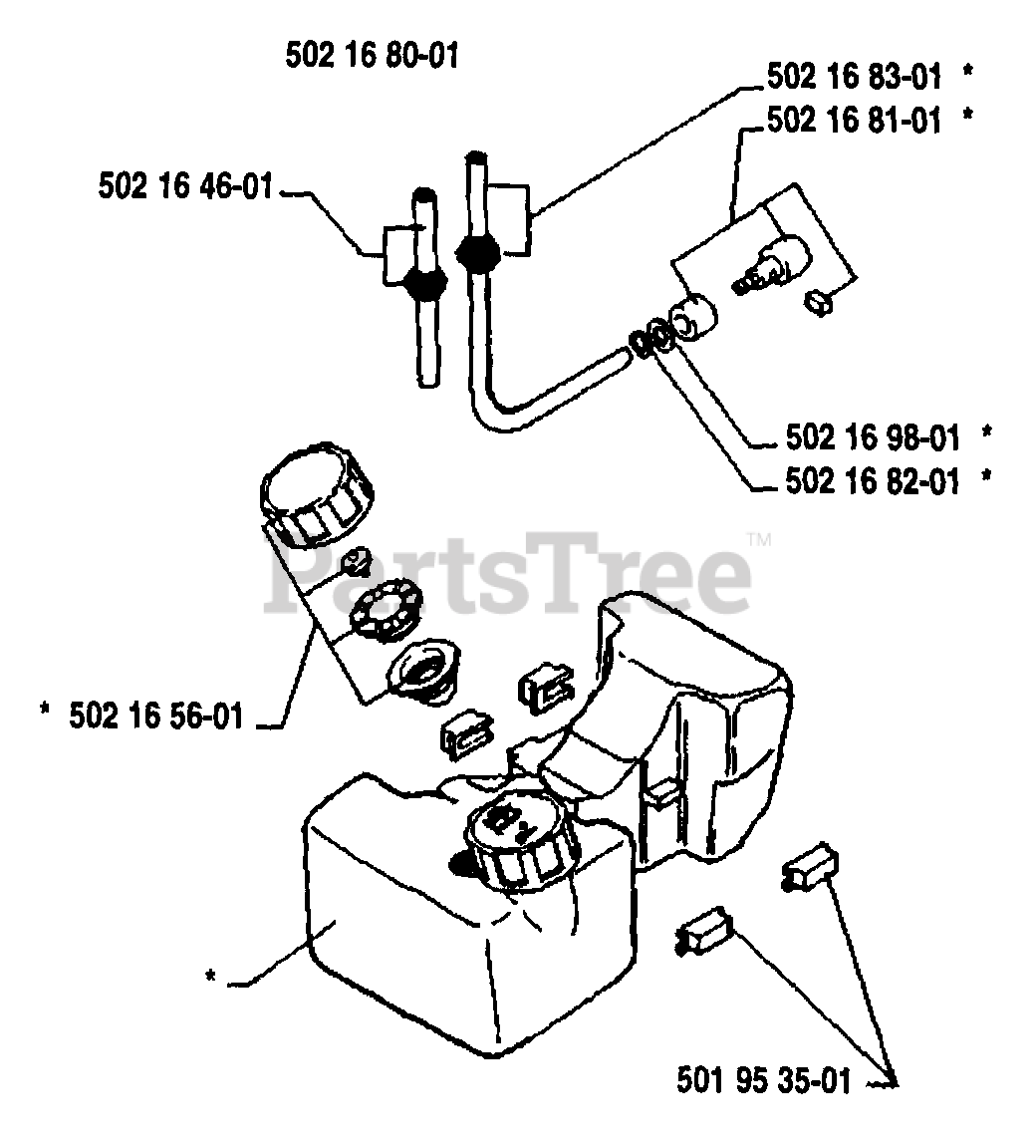 502 16 80-01

502 16 83-01 *
502 16 81-01 *

502 16 46-01

502 16 98-01 *
502 16 82-01 *

PartsTree™

* 502 16 56-01

*

501 95 35-01