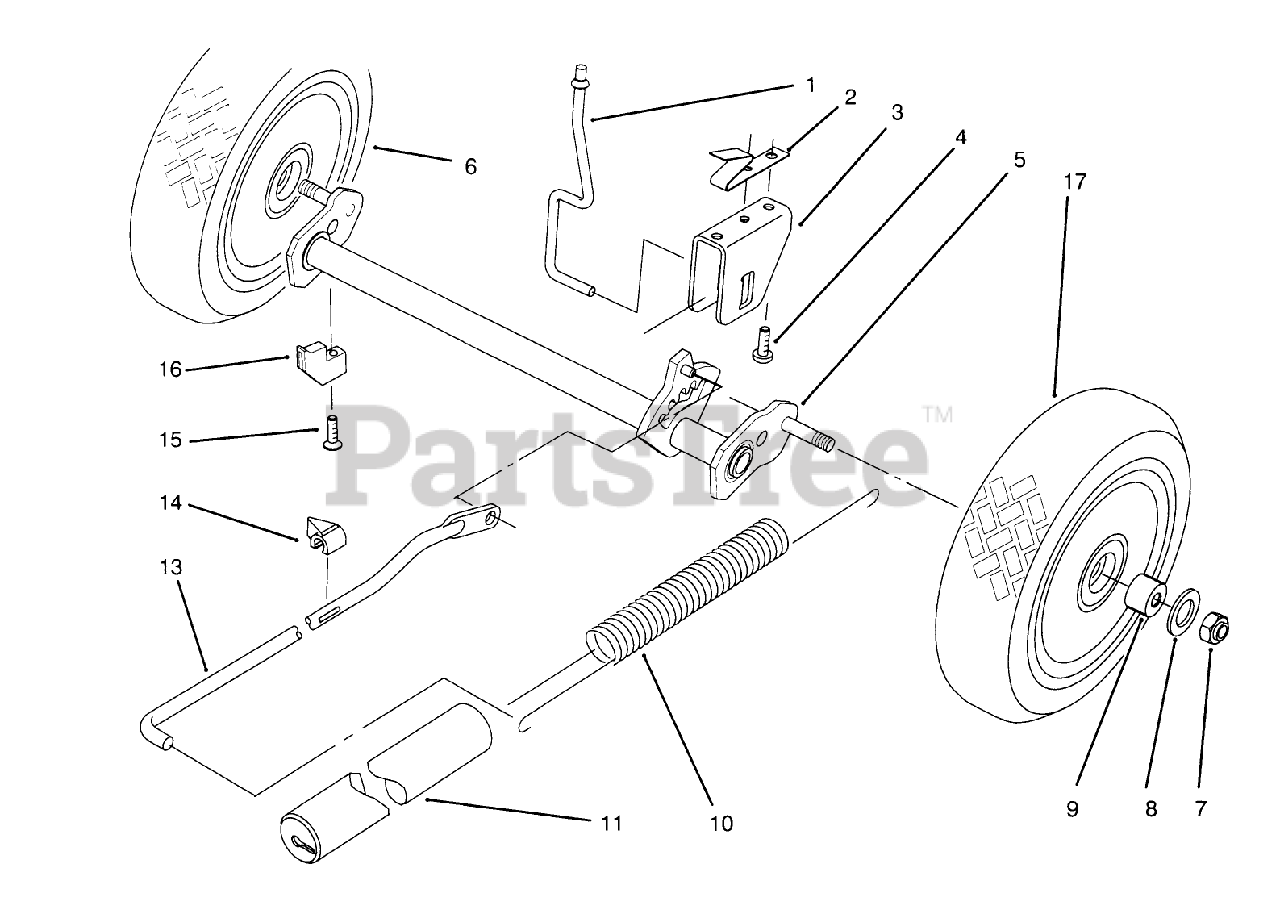 1
2
3
4
5
17
6
16
15
14
13
PartsTree™
11
10
9
8
7