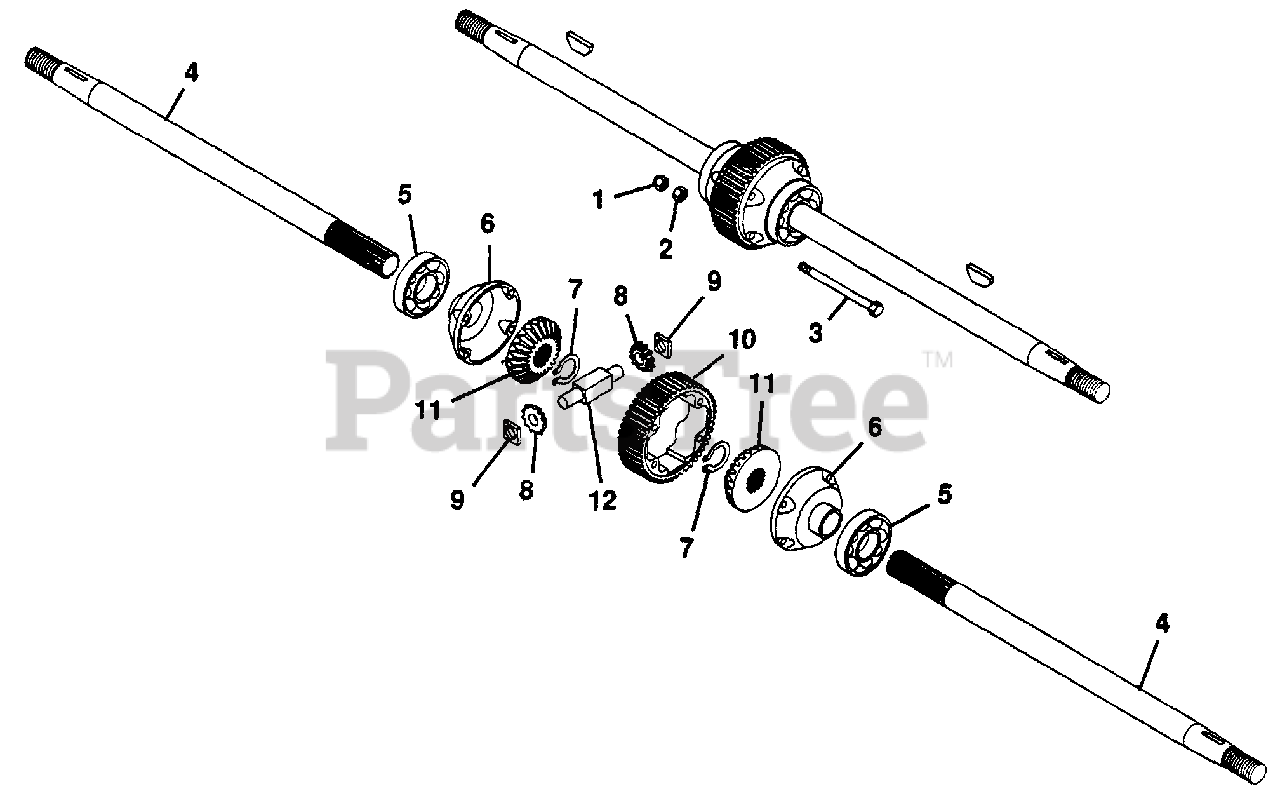 4
5
6
1
2
7
8
9
3
10
11
PartsTree™
11
6
9
8
12
7
5
4