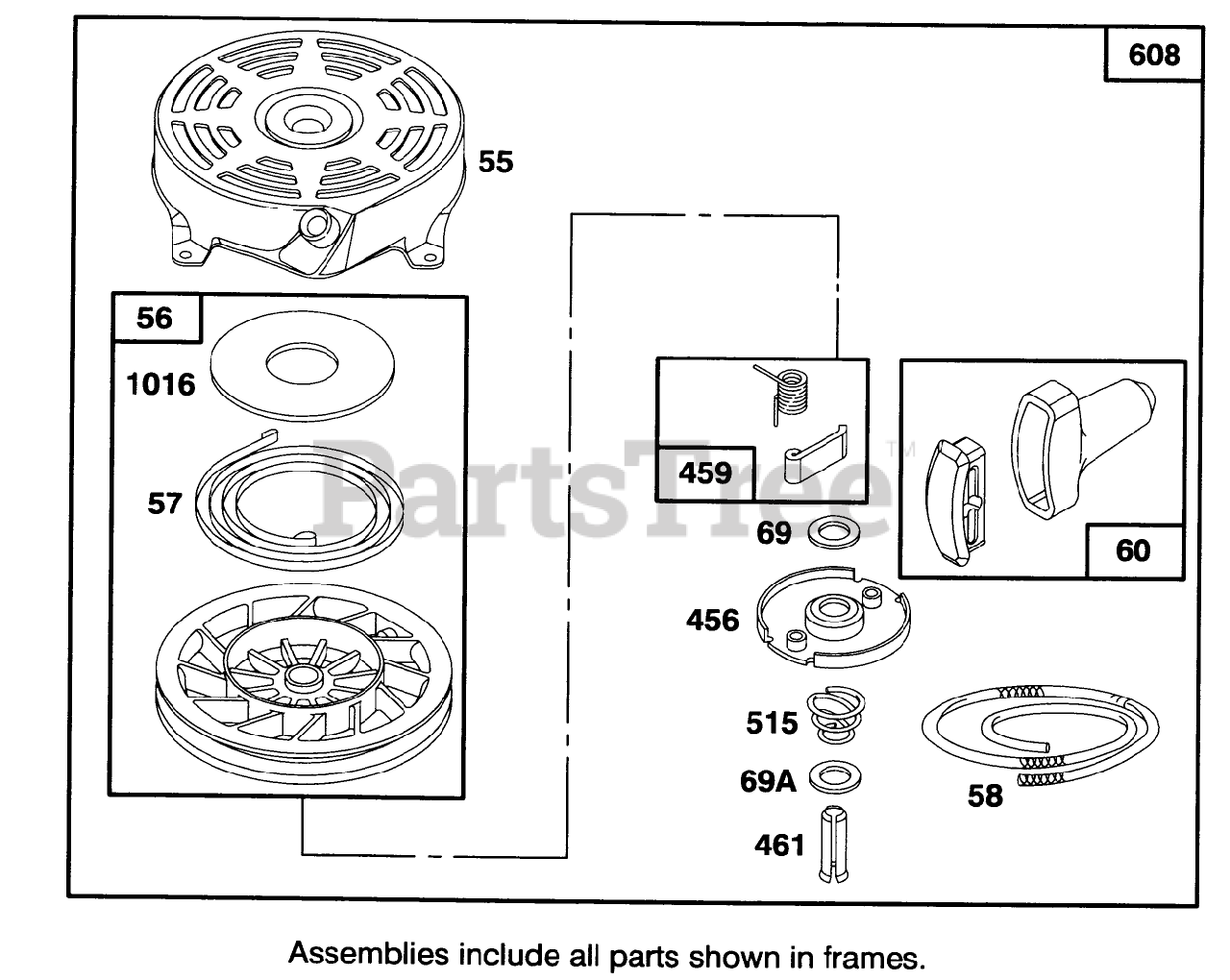 608

55

56

1016

57

459

69

60

456

515

69A

58

461

PartsTree™

Assemblies include all parts shown in frames.