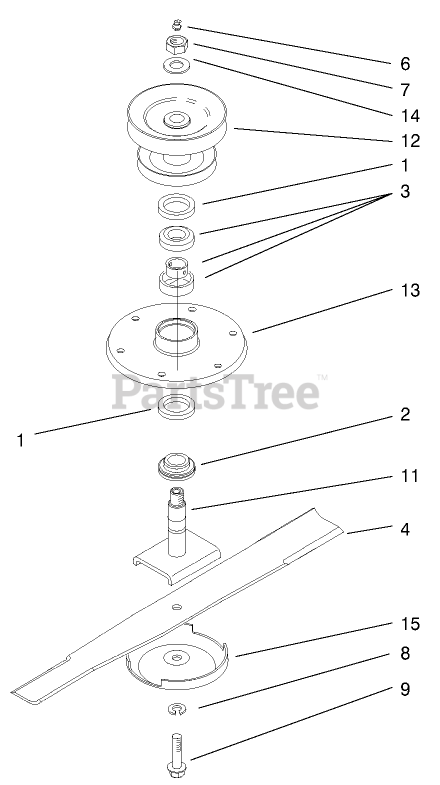 6
7
14
12
1
3
13
PartsTree™
1
2
11
4
15
8
9