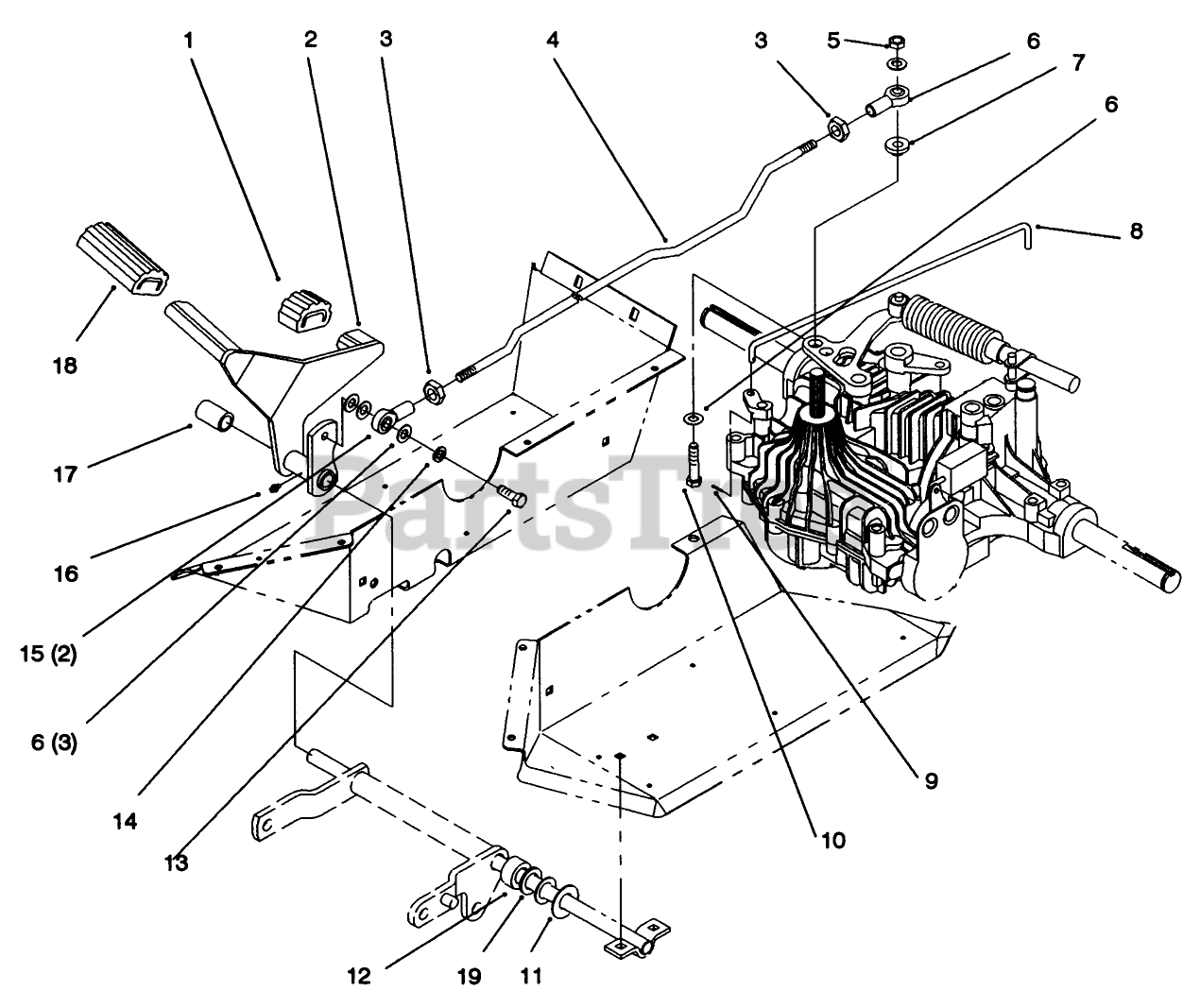 1
2
3
4
3
5
6
7
6
8
18
17
16
15 (2)
6 (3)
14
13
12
19
11
10
9
PartsTree