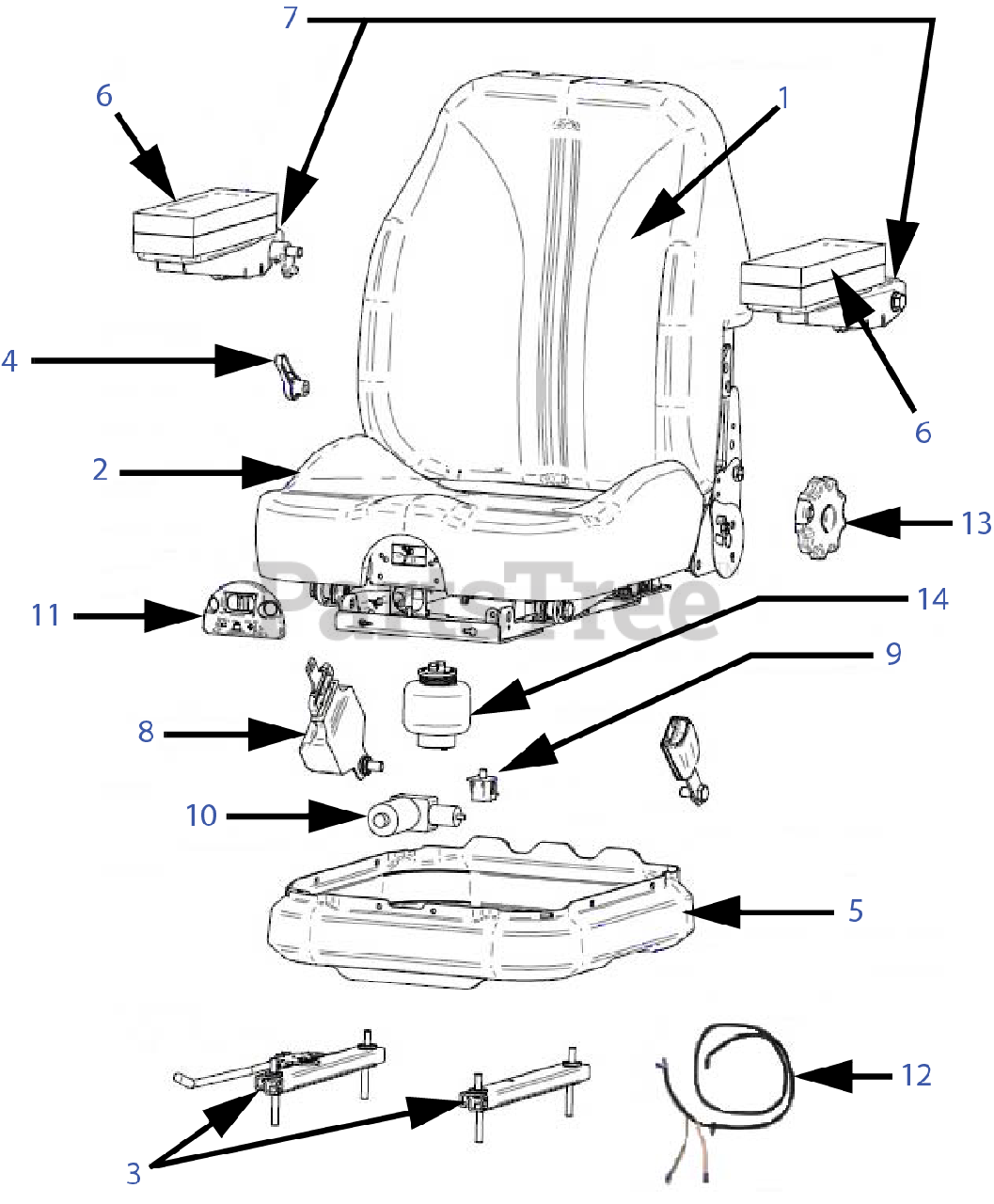 7
6
1
4
6
2
13
PartsTree
11
14
9
8
10
5
12
3