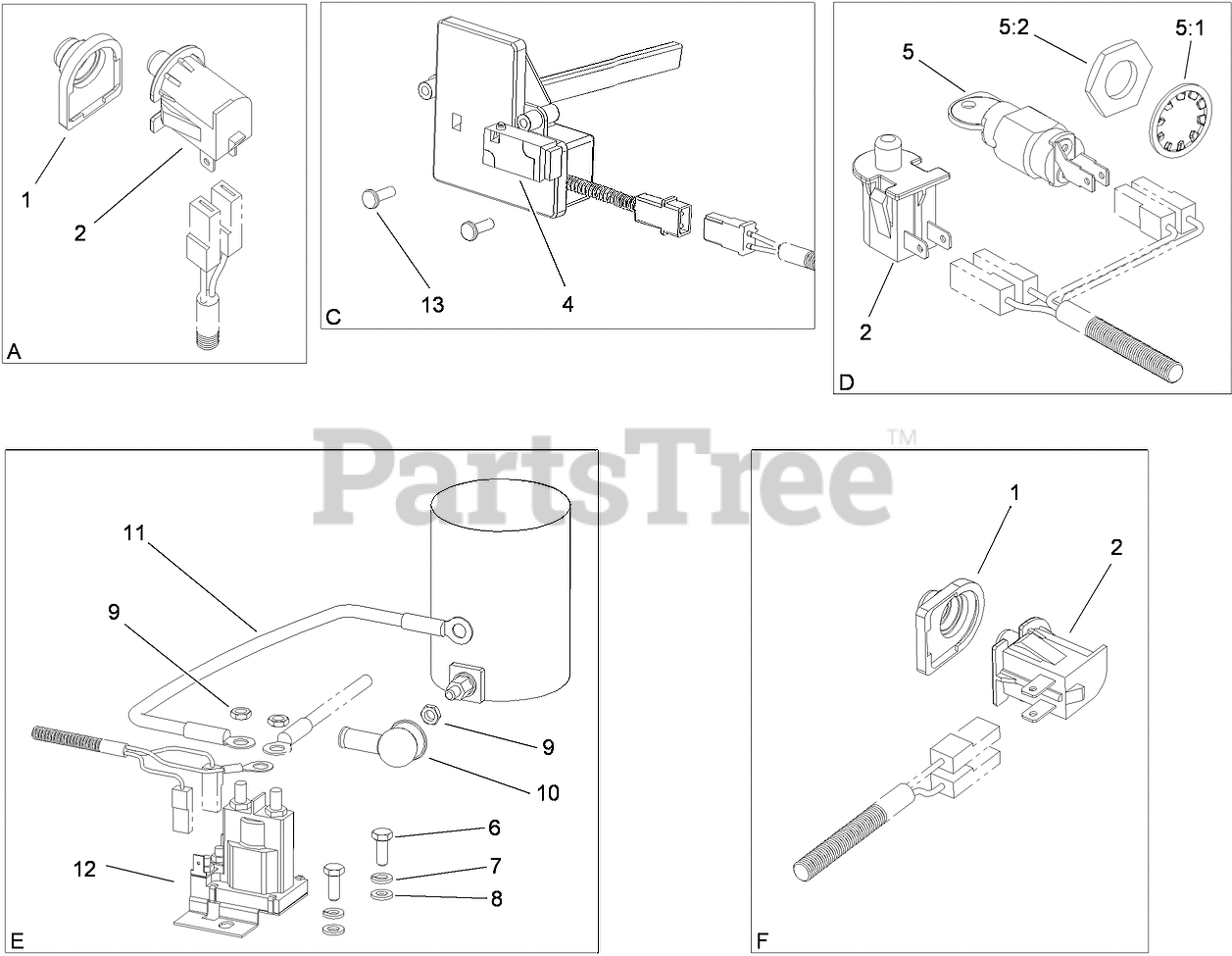 1
2
A

13
4
C

5
5:2
5:1
2
D

PartsTree™

11
9
9
10
6
7
8
12
E

1
2
F