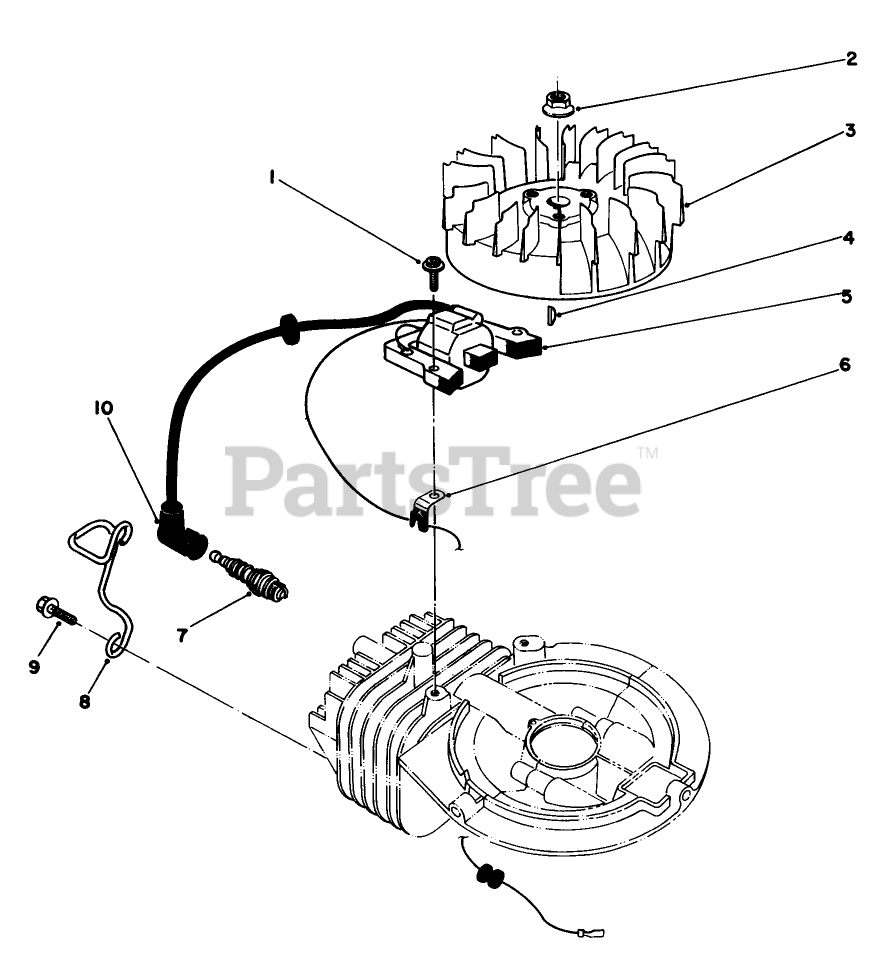 2
3
1
4
5
6
10
PartsTree™
7
9
8