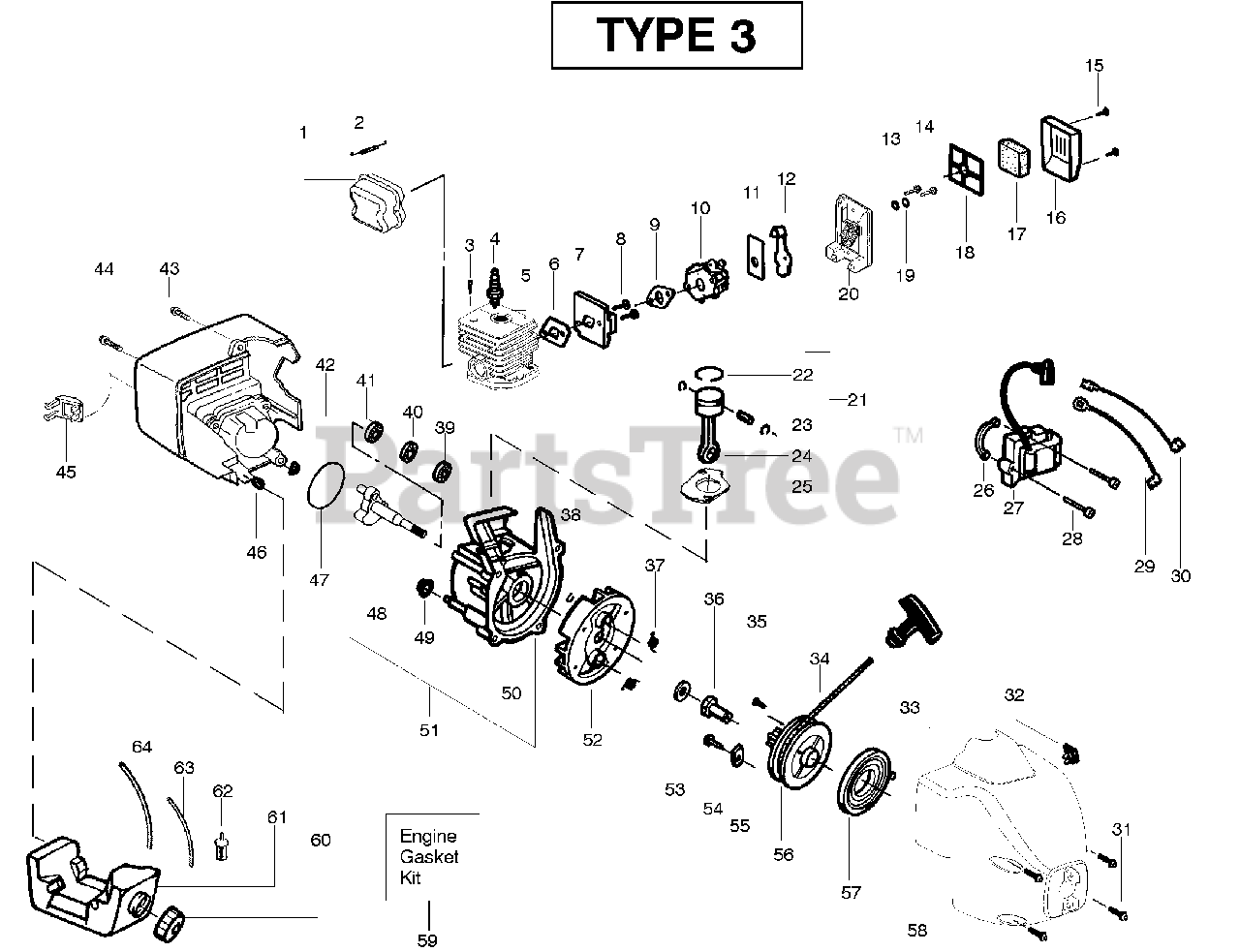 TYPE 3

1
2
3
4
5
6
7
8
9
10
11
12
13
14
15
16
17
18
19
20
21
22
23
24
25
26
27
28
29
30
31
32
33
34
35
36
37
38
39
40
41
42
43
44
45
46
47
48
49
50
51
52
53
54
55
56
57
58
59
60
61
62
63
64

Engine Gasket Kit

PartsTree™