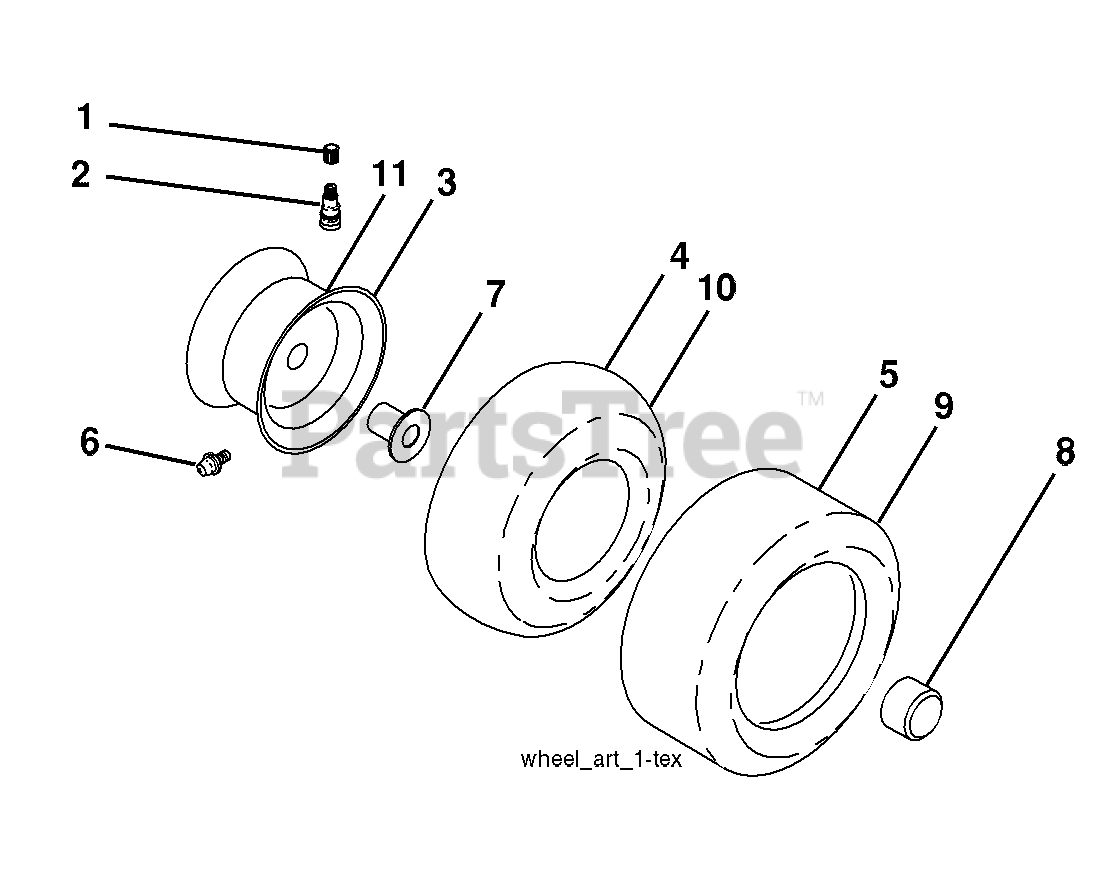 1
2
11
3
4
10
7
5
9
8
6
PartsTree™
wheel_art_1-tex