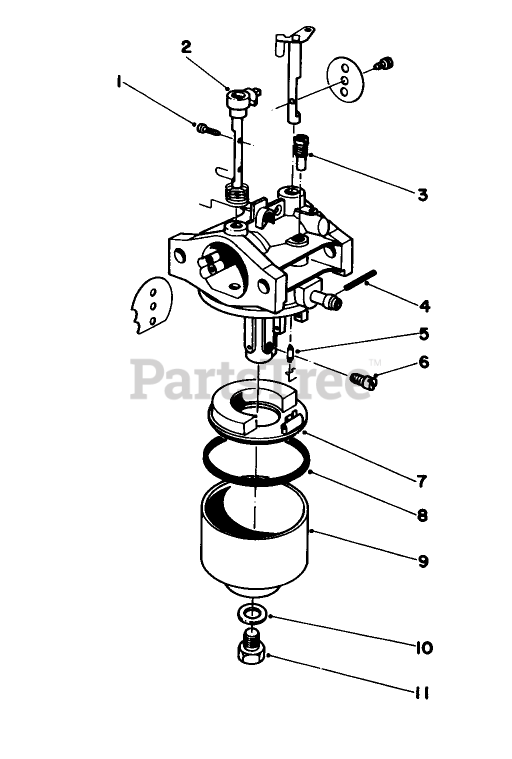 2
1
3
4
5
6
PartsTree™
7
8
9
10
11