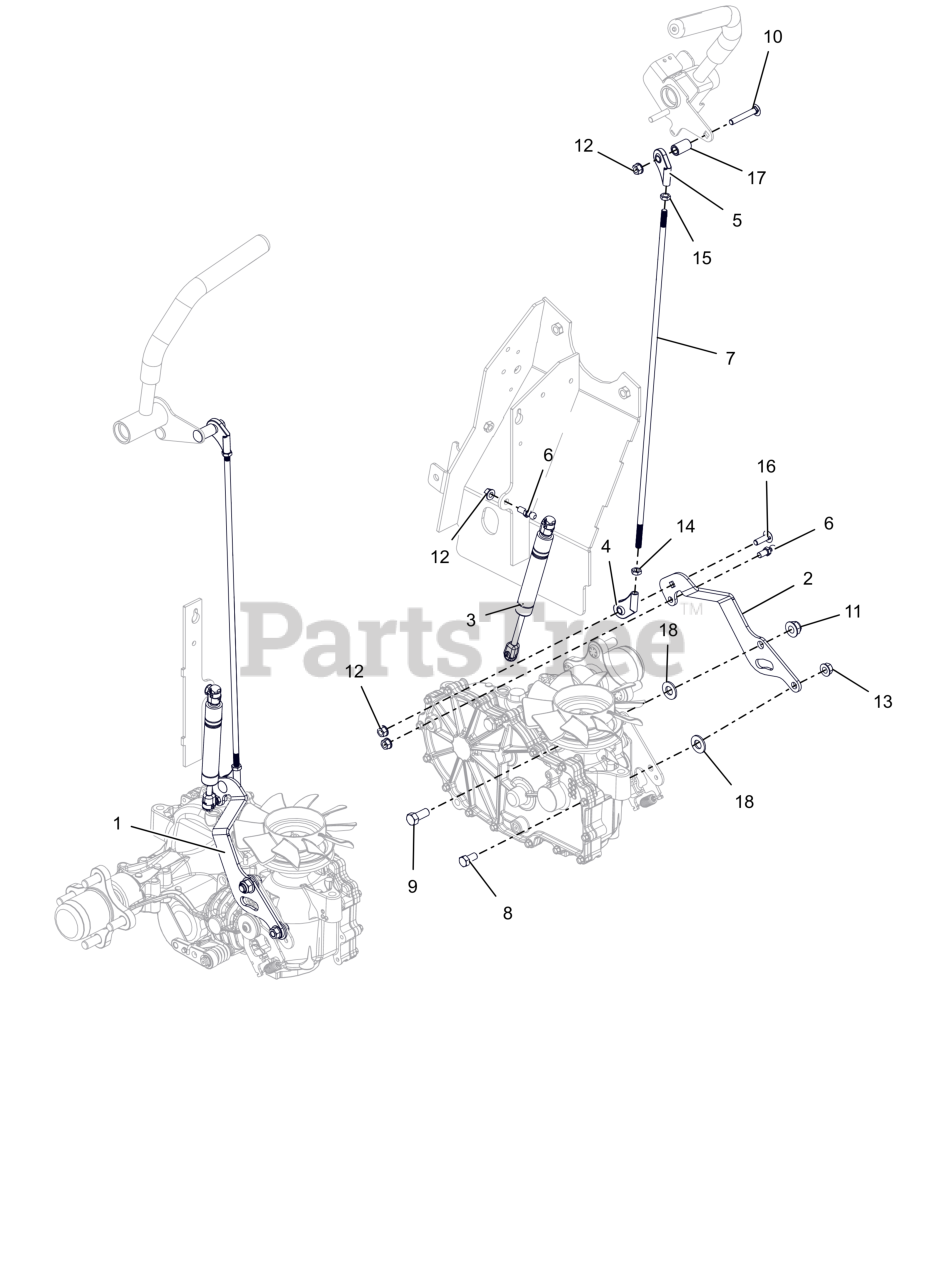 10
12
17
5
15
7
6
16
12
14
6
4
2
3
11
18
12
13
18
1
9
8
PartsTree™