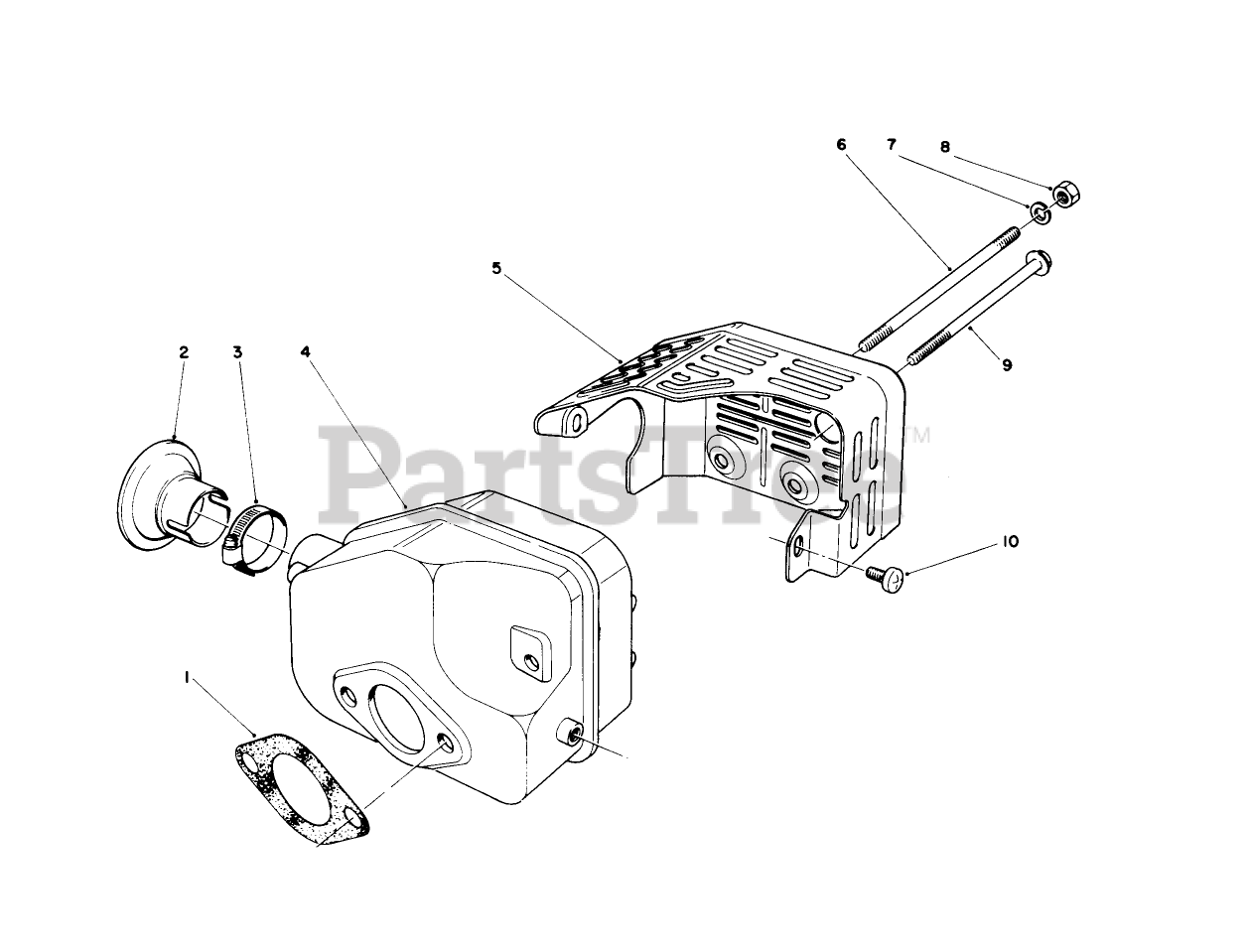 6
7
8
5
9
2
3
4
PartsTree™
10
1