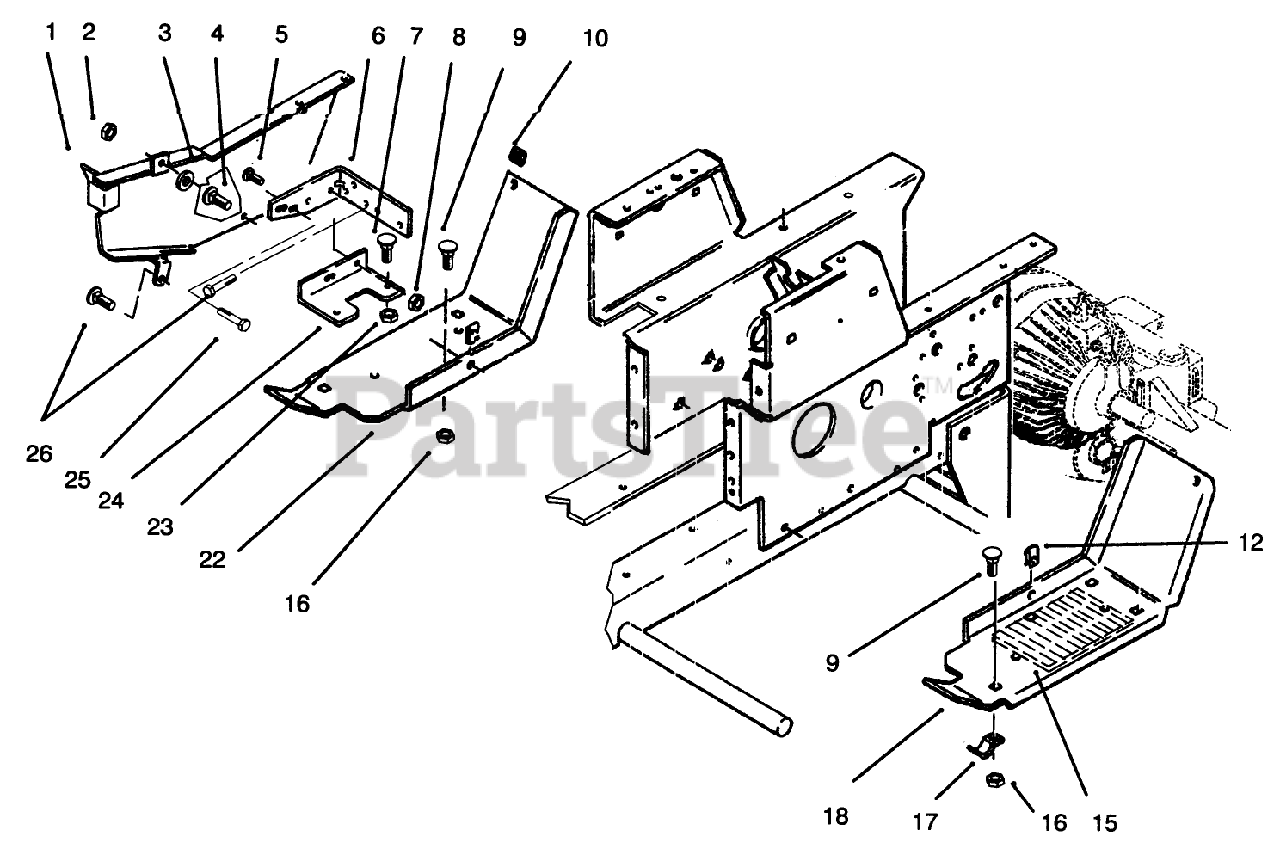 1
2
3
4
5
6
7
8
9
10
26
25
24
23
22
16
PartsTree™
12
9
18
17
16
15