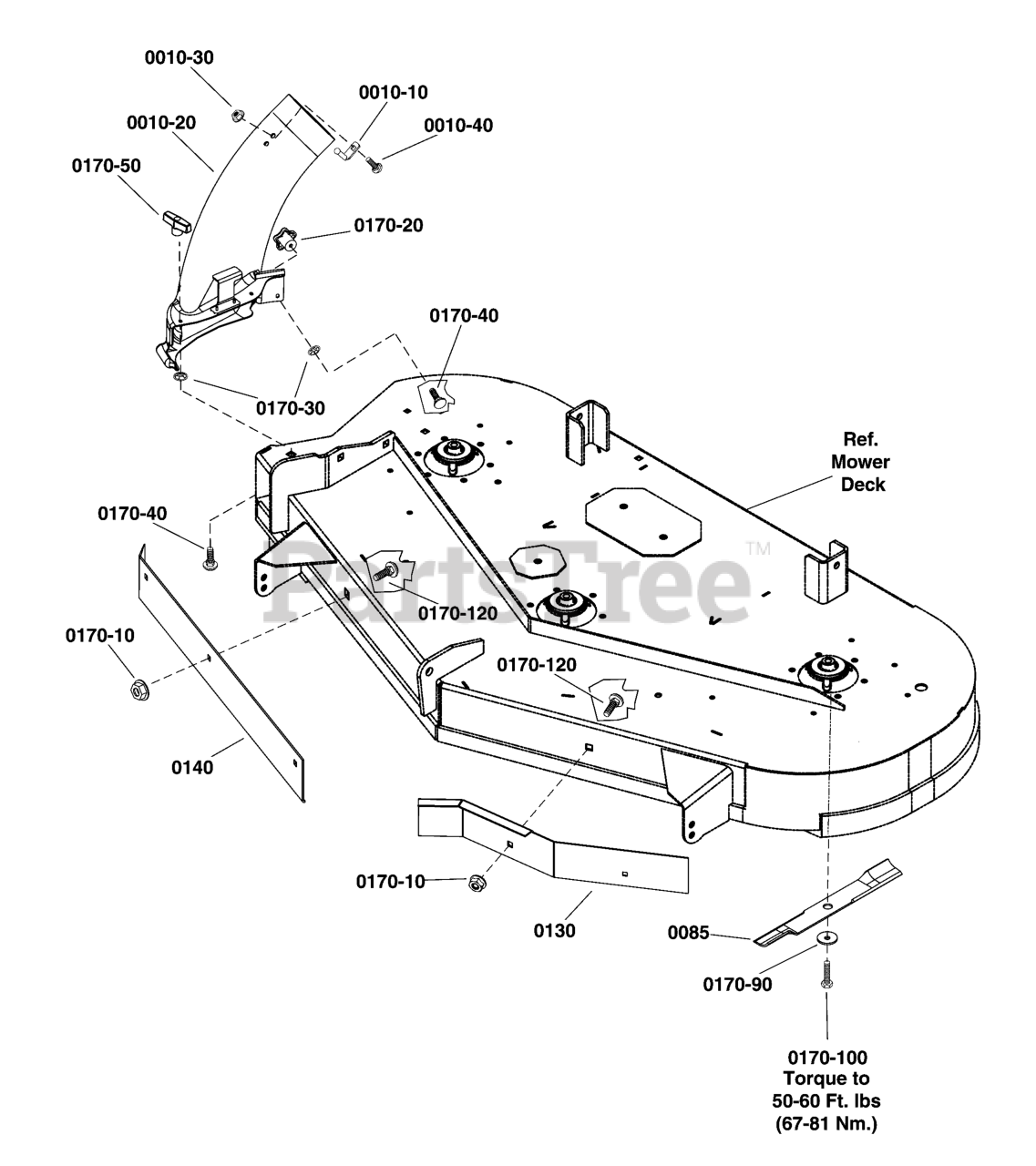 0010-30
0010-20
0010-10
0010-40
0170-50
0170-20
0170-40
0170-30
Ref. Mower Deck
0170-40
PartsTree™
0170-120
0170-10
0170-120
0140
0170-10
0130
0085
0170-90
0170-100 Torque to 50-60 Ft. lbs (67-81 Nm.)