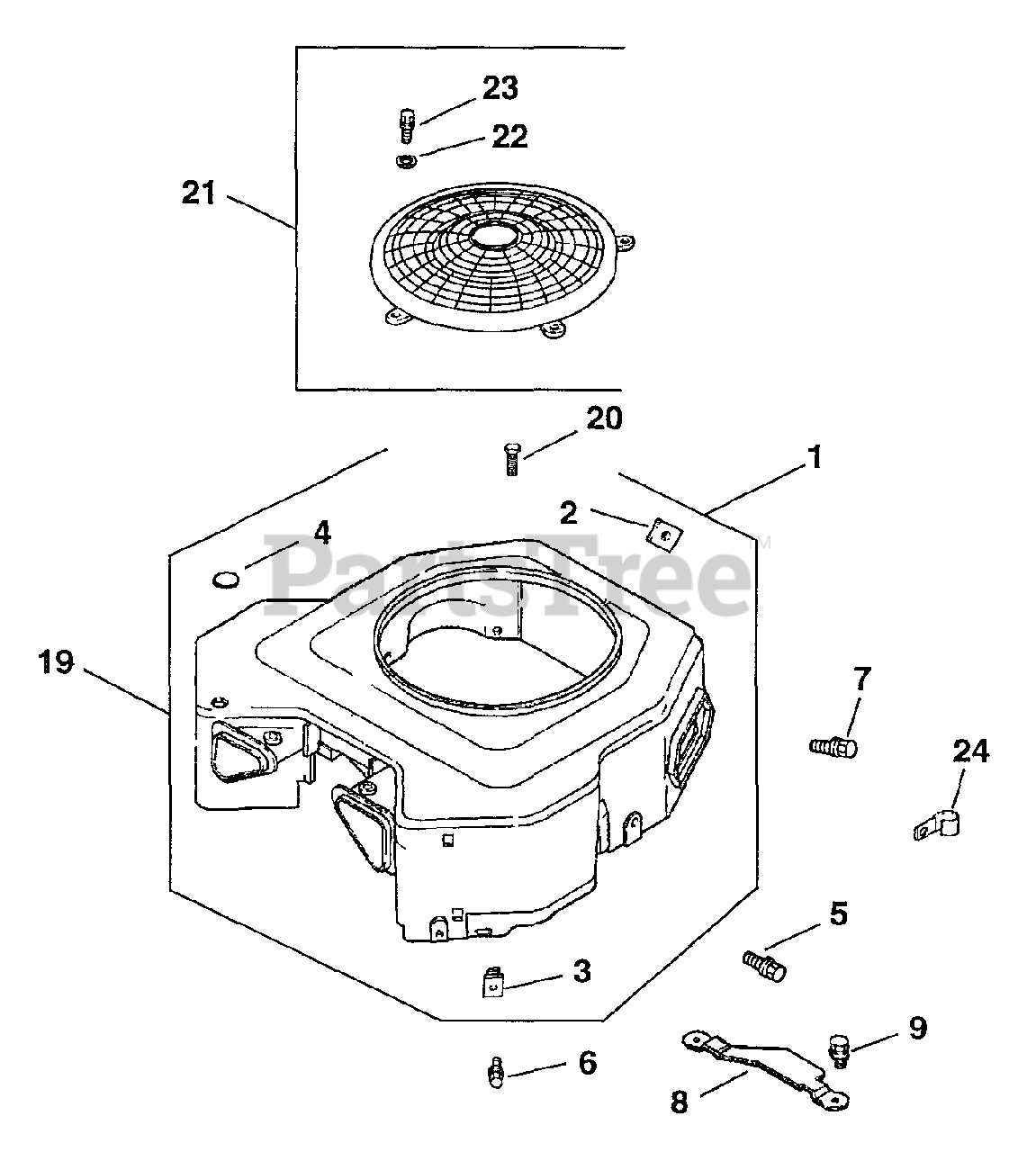 23
22
21
20
1
2
4
PartsTree™
19
7
24
5
3
9
6
8